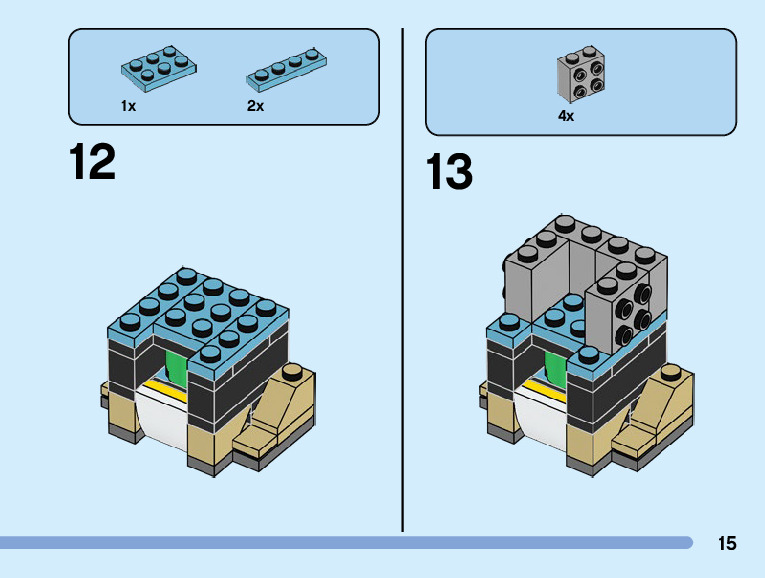 1x
2x

12

4x

13

15