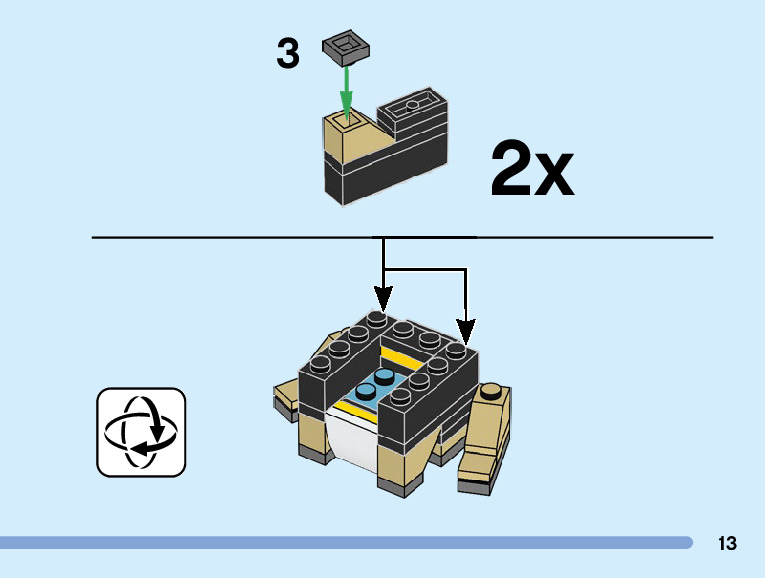 3

2x

13