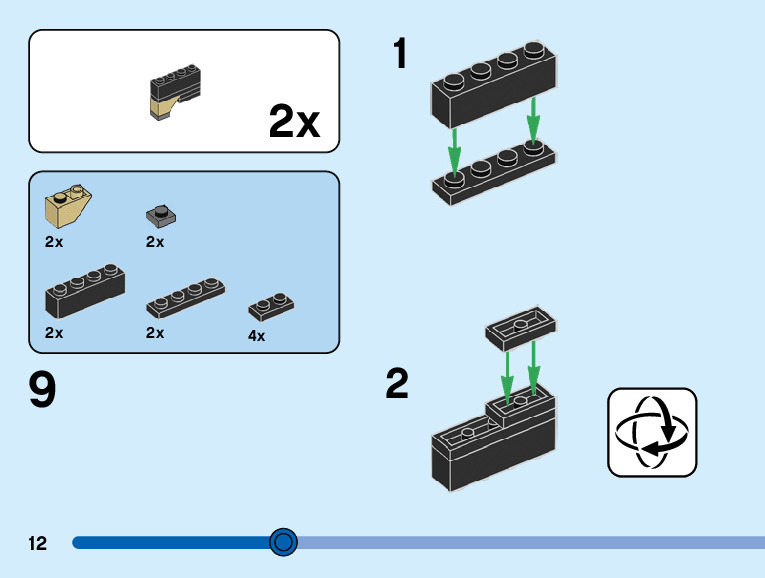 2x

2x
2x
2x
2x
4x

9

1

2

12