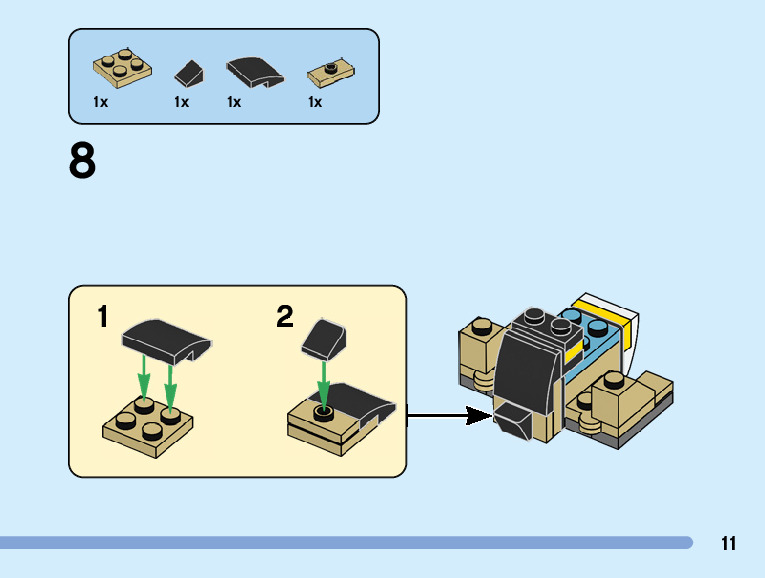 1x 1x 1x 1x

8

1

2

11