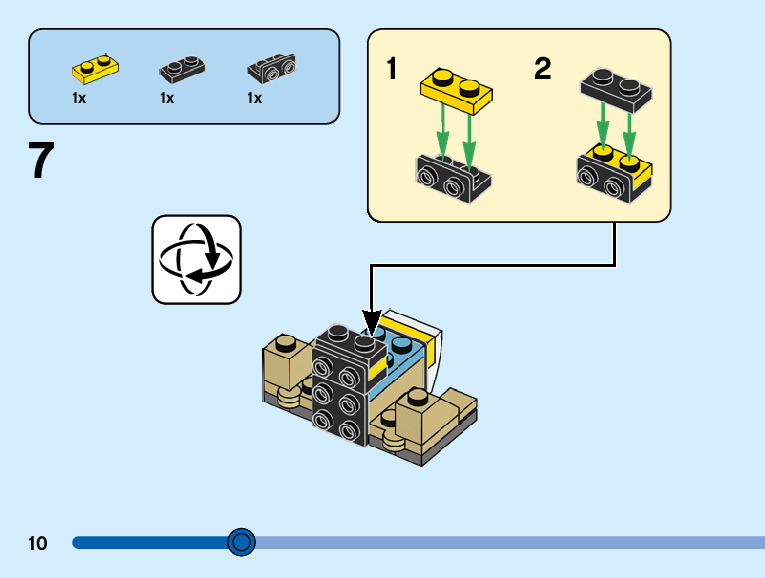 1x 1x 1x

7

1

2

10