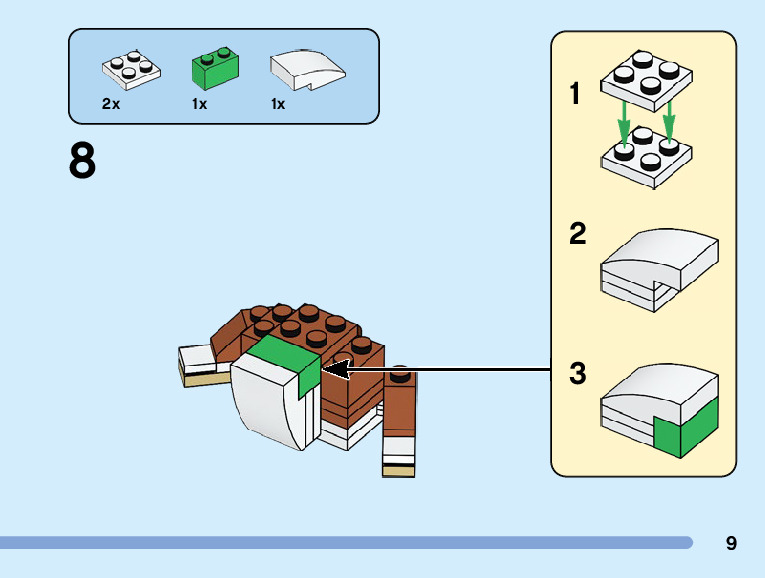 2x 1x 1x

8

1

2

3

9