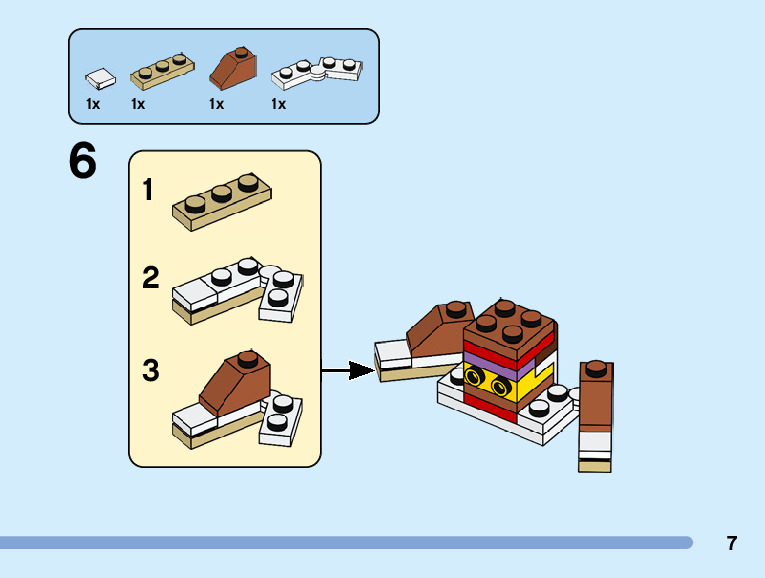 1x 1x 1x 1x

6

1

2

3

7