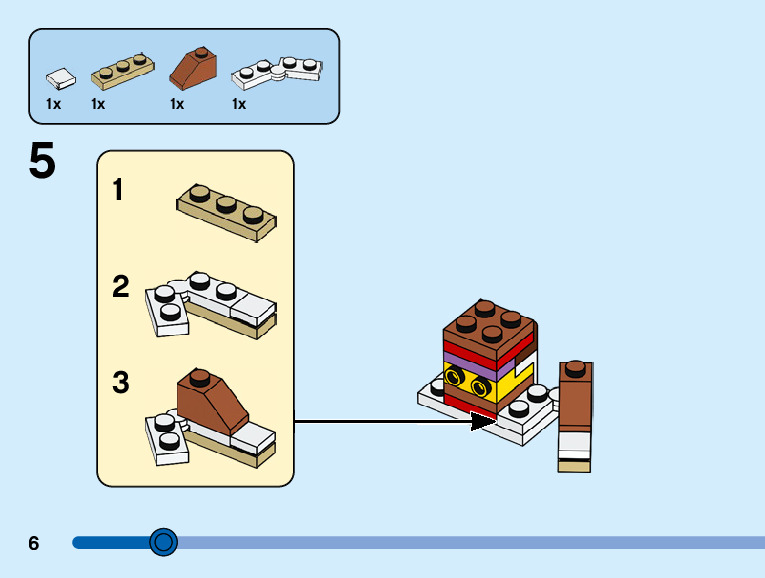 1x 1x 1x 1x

5

1

2

3

6