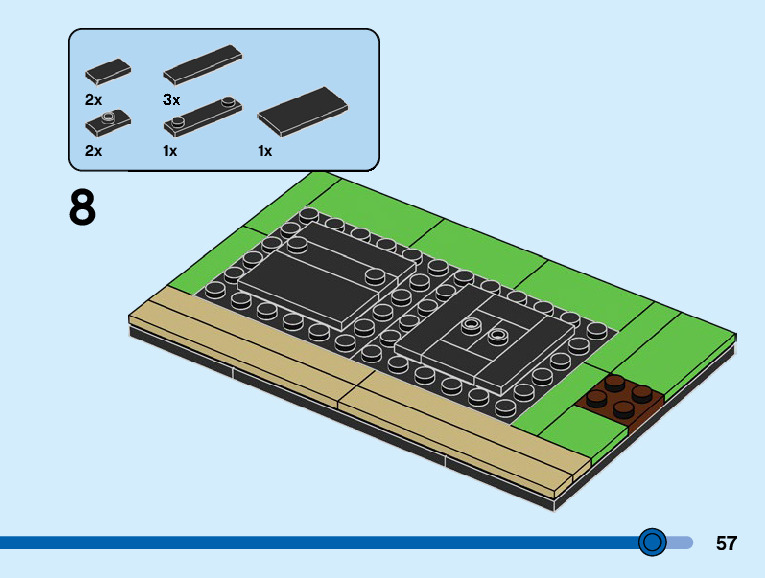 2x 3x
2x 1x 1x

8

57