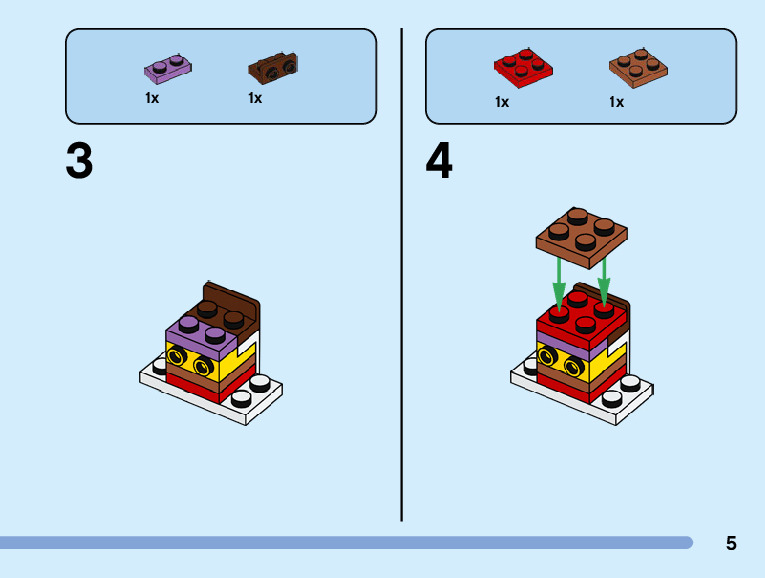 1x 1x

3

1x 1x

4

5