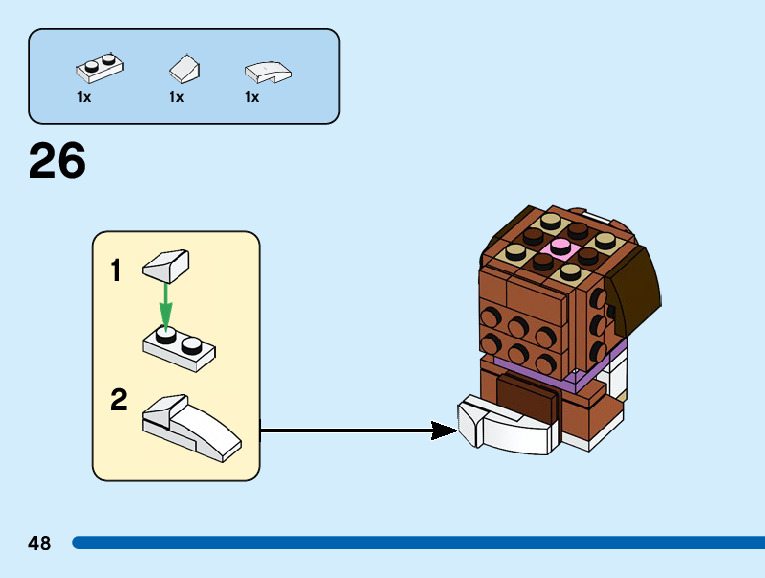 1x
1x
1x

26

1

2

48