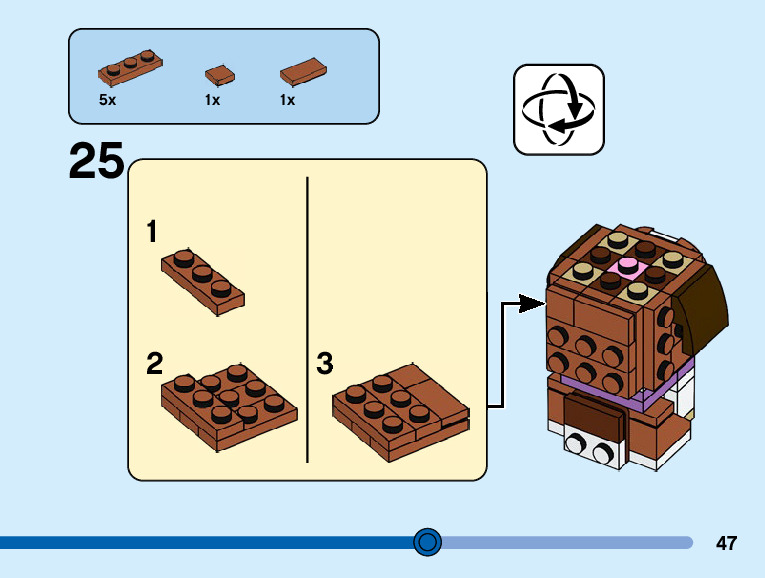 5x
1x
1x

25

1

2

3

47