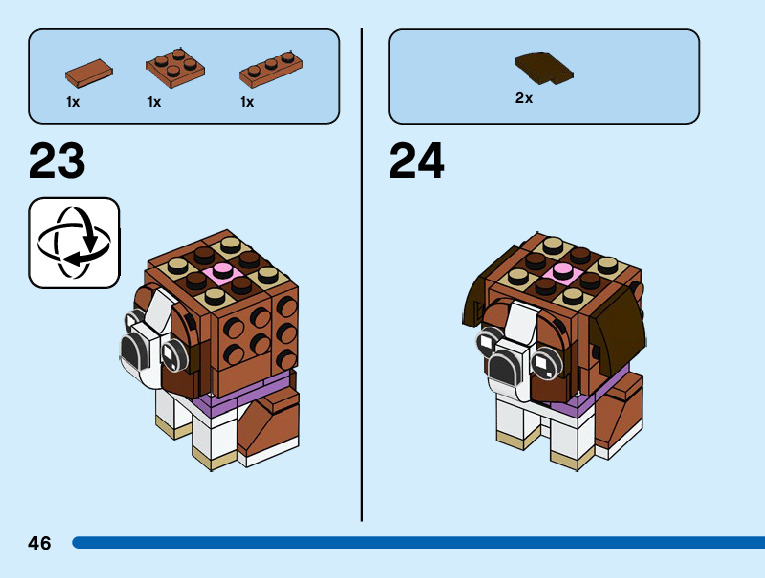 1x 1x 1x

23

2x

24

46