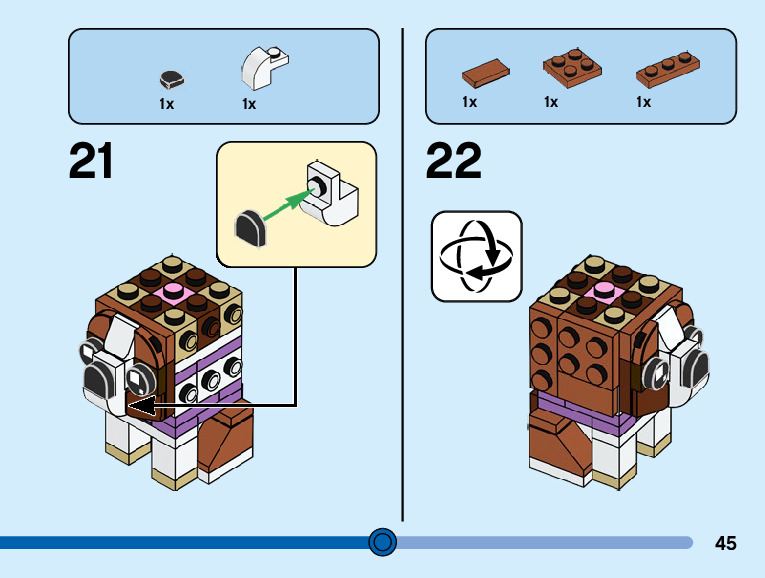 1x 1x

21

1x 1x 1x

22

45