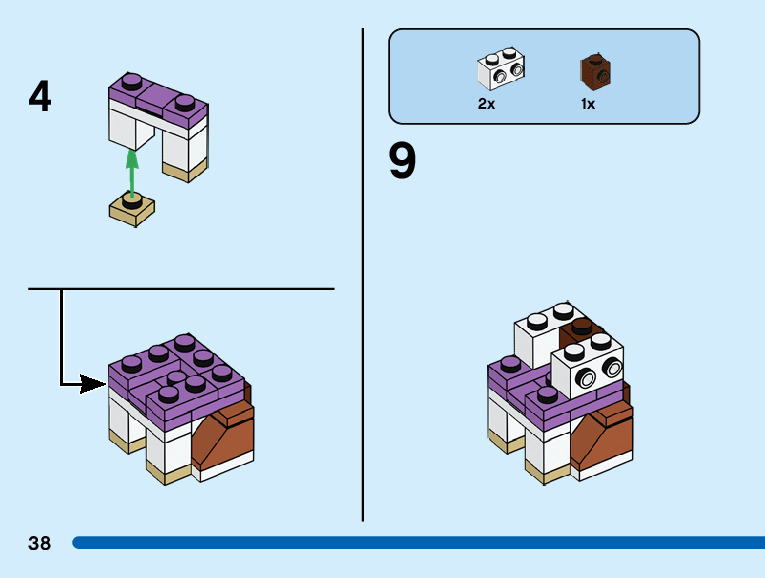 4

2x

1x

9

38