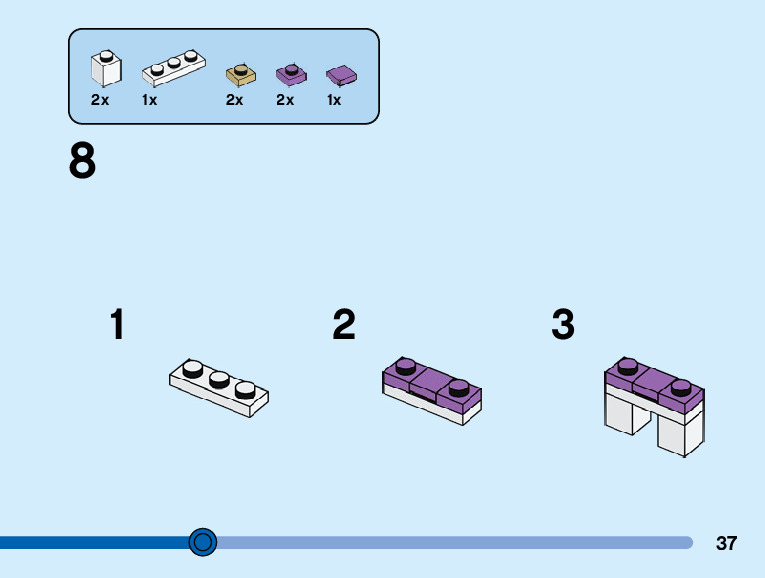 2x 1x 2x 2x 1x

8

1

2

3

37