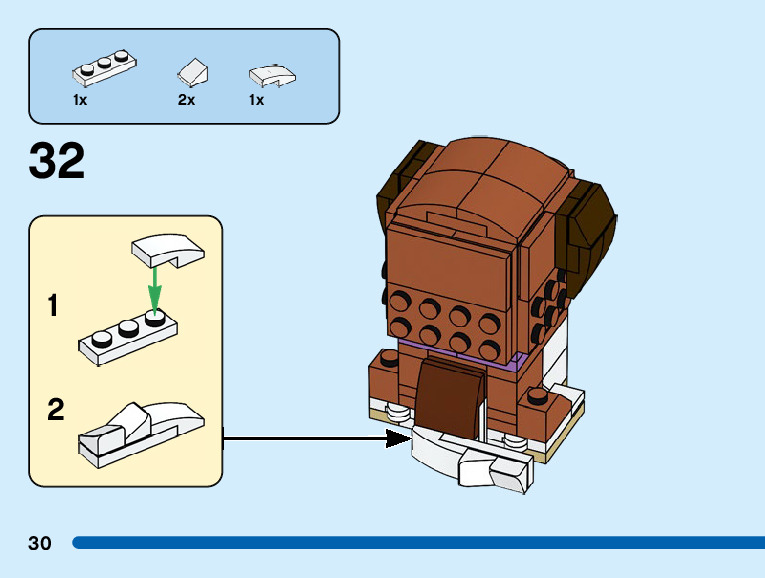 1x
2x
1x

32

1

2

30