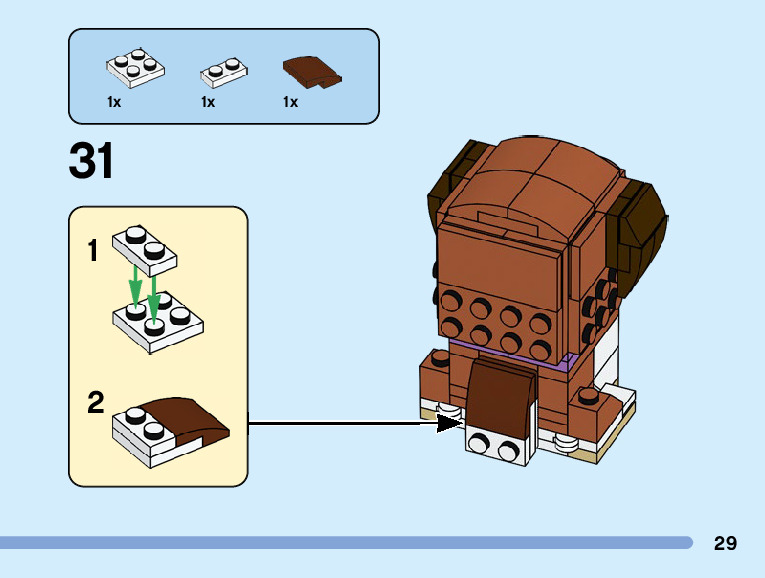 1x 1x 1x

31

1

2

29