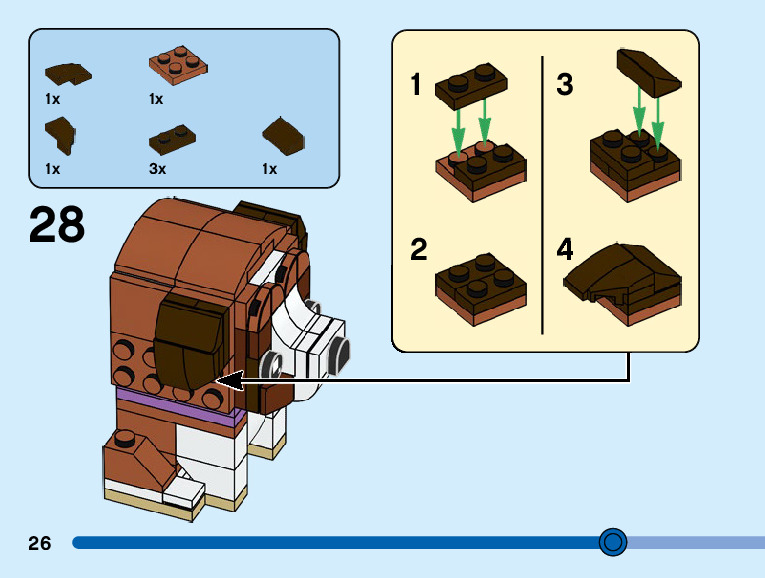 1x
1x
1x
3x
1x

28

1
2
3
4

26