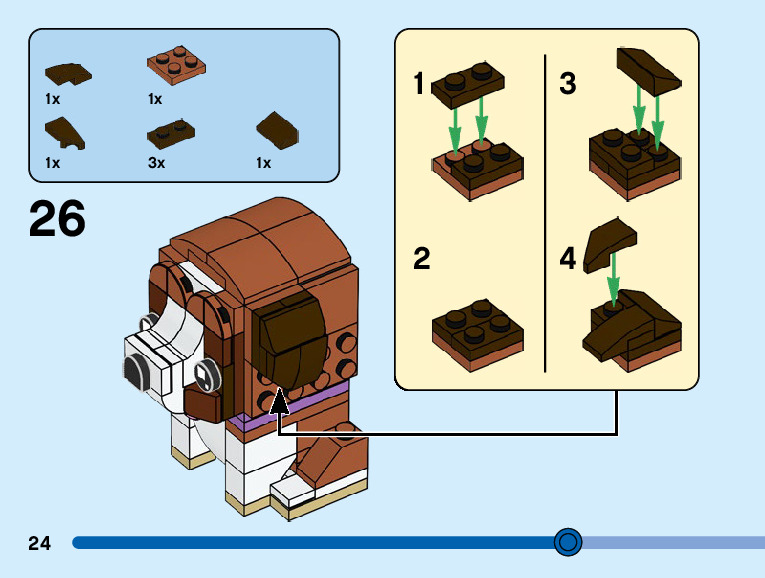 1x
1x
1x
3x
1x

26

1
2
3
4

24