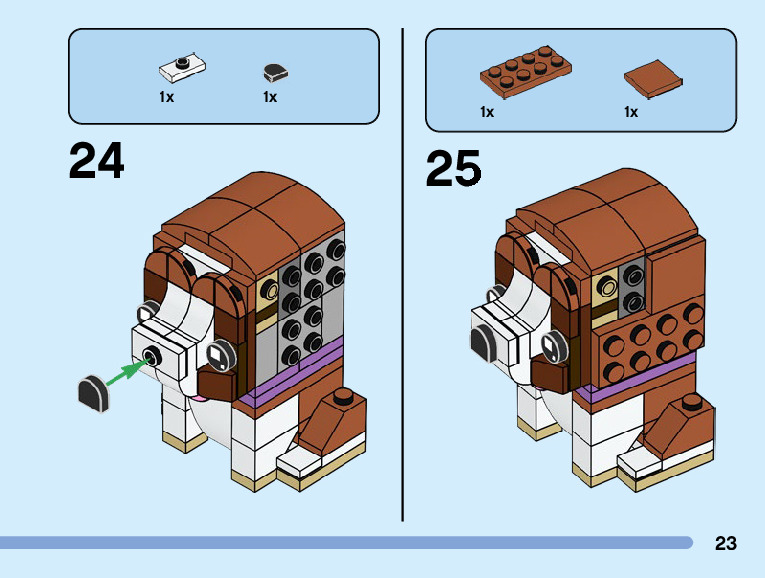 1x 1x

24

1x 1x

25

23