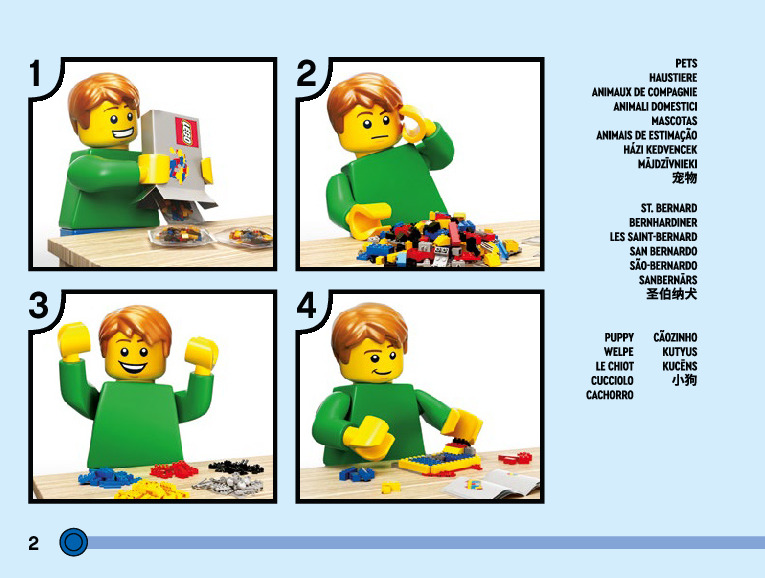 1

LEGO

2

3

4

PETS
HAUSTIERE
ANIMAUX DE COMPAGNIE
ANIMALI DOMESTICI
MASCOTAS
ANIMAIS DE ESTIMAÇÃO
HÁZI KEDVENCEK
MĀJDZĪVNIEKI
宠物

ST. BERNARD
BERNHARDINER
LES SAINT-BERNARD
SAN BERNARDO
SÃO-BERNARDO
SANBERNĀRS
圣伯纳犬

PUPPY
WELPE
LE CHIOT
CUCCIOLO
CACHORRO

CÃOZINHO
KUTYUS
KUCĒNS
小狗

2