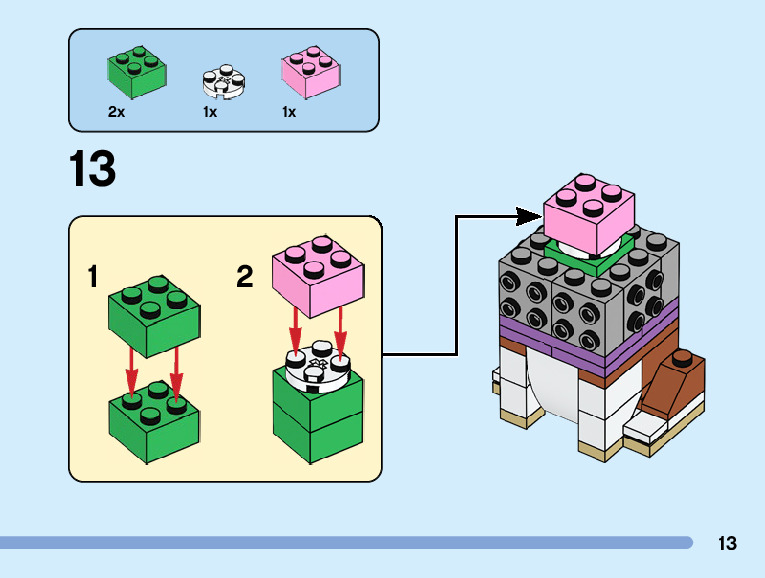 2x 1x 1x

13

1

2

13