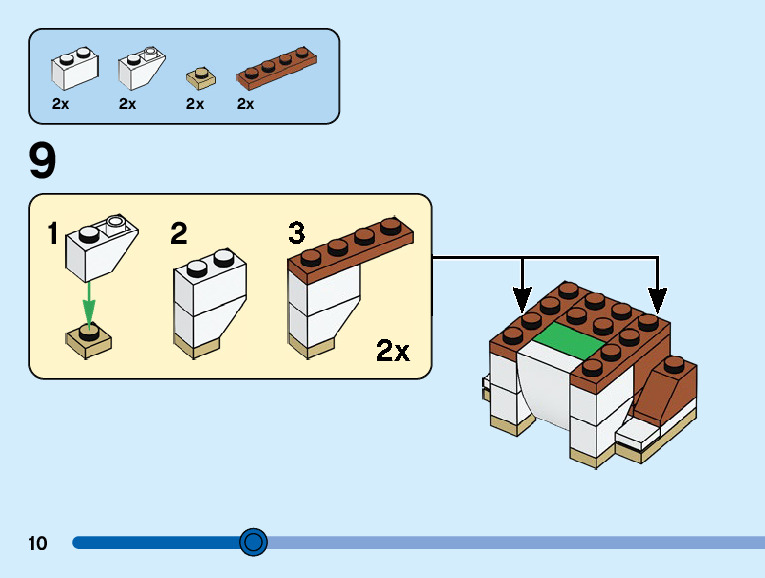 2x 2x 2x 2x

9

1

2

3

2x

10