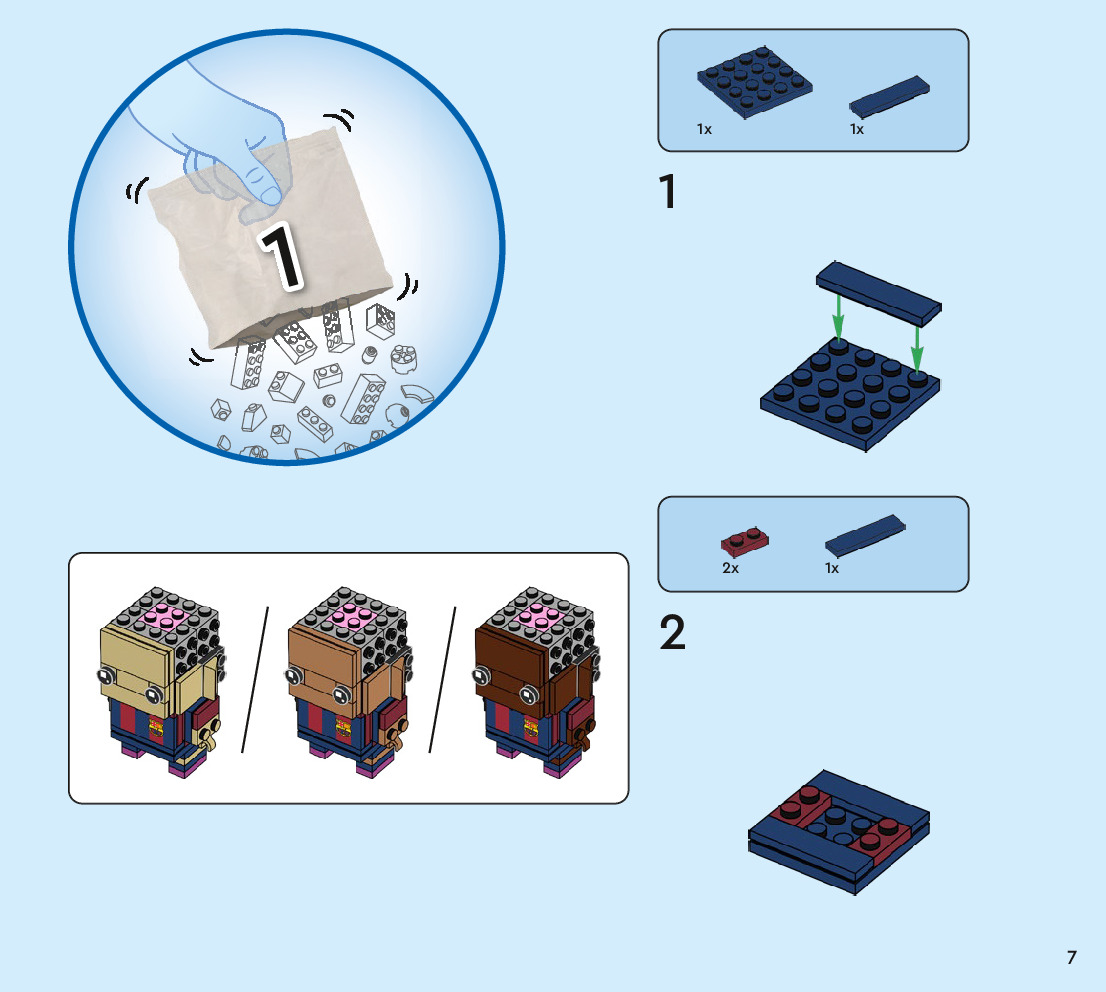 1

1x

1x

1

2x

1x

2

7