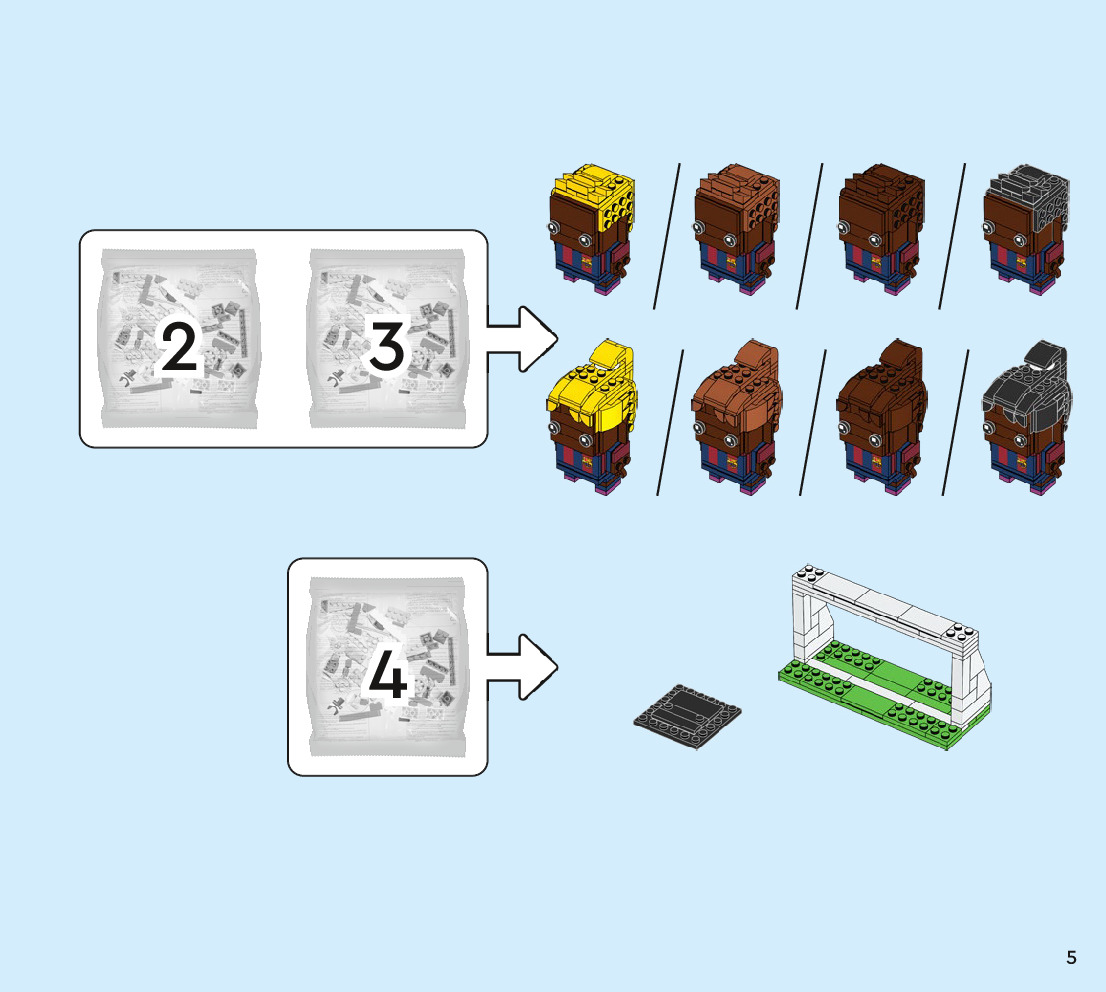 2

3

4

5