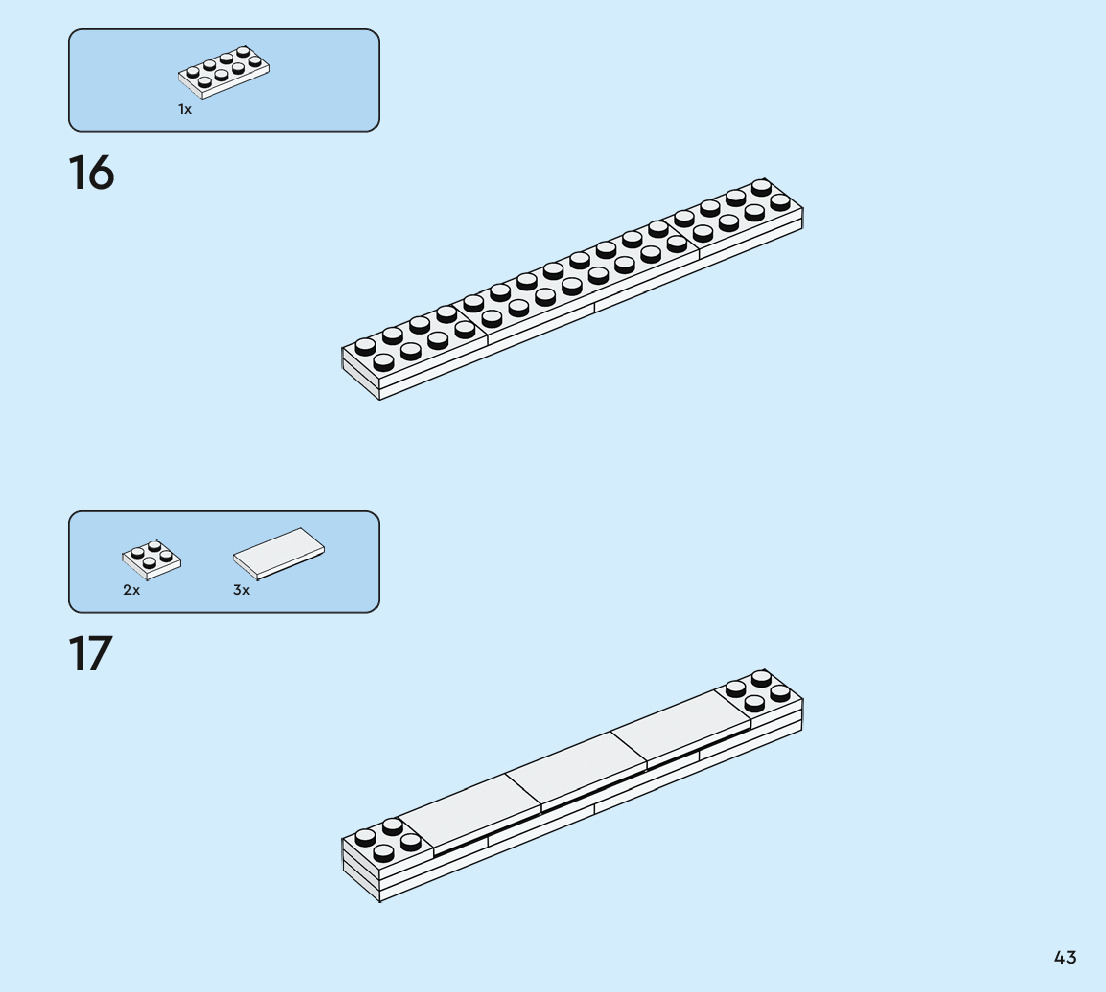 1x

16

2x

3x

17

43