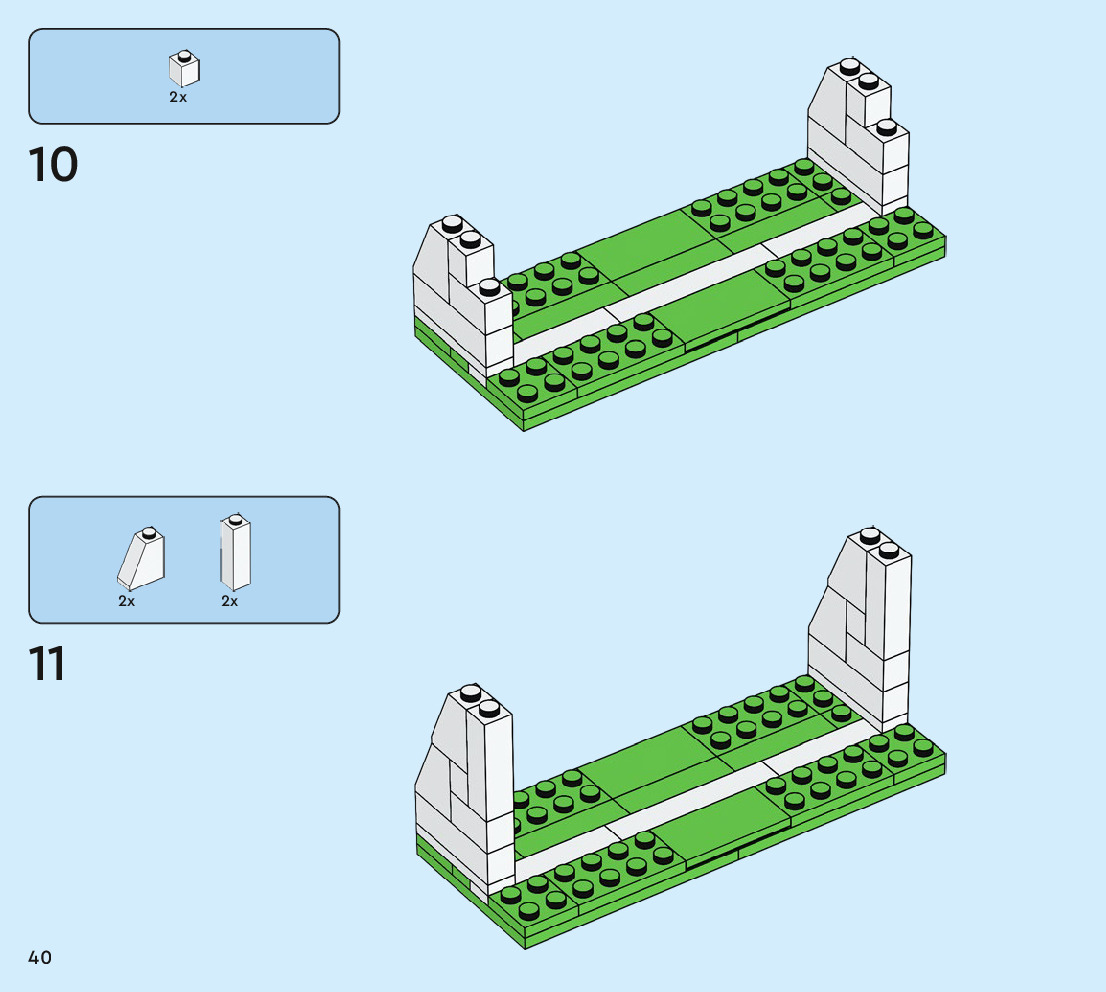 2x

10

2x 2x

11

40