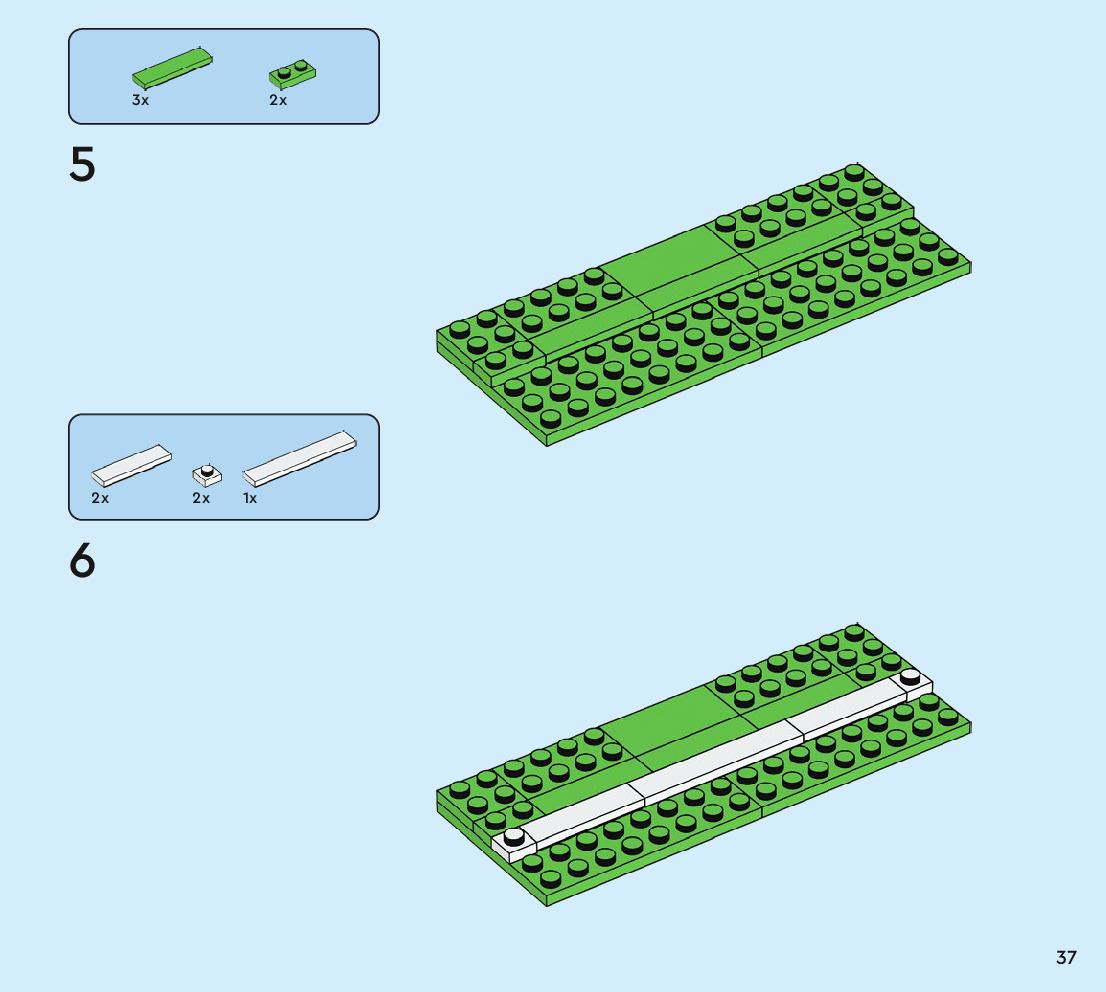 3x 2x

5

2x 2x 1x

6

37