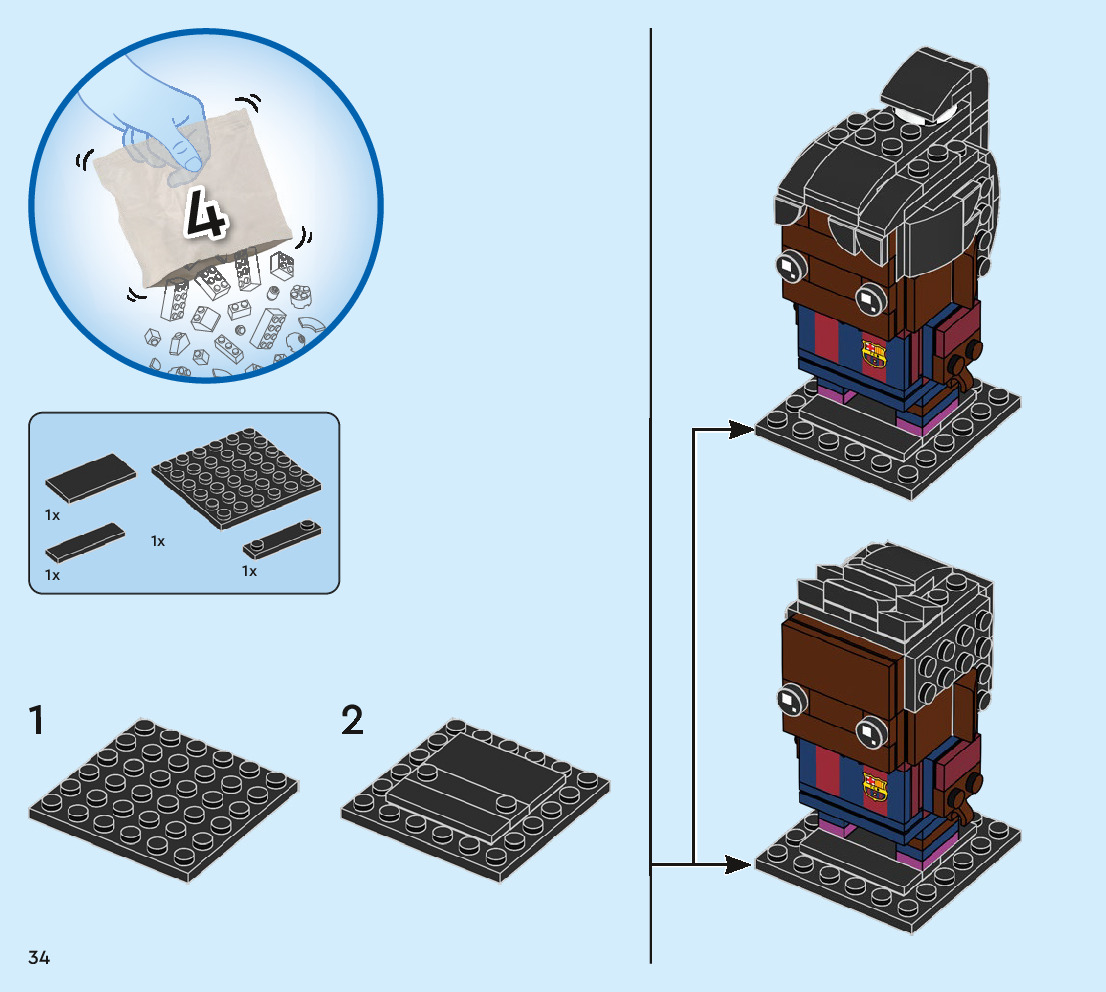 4

1x
1x
1x
1x

1

2

34