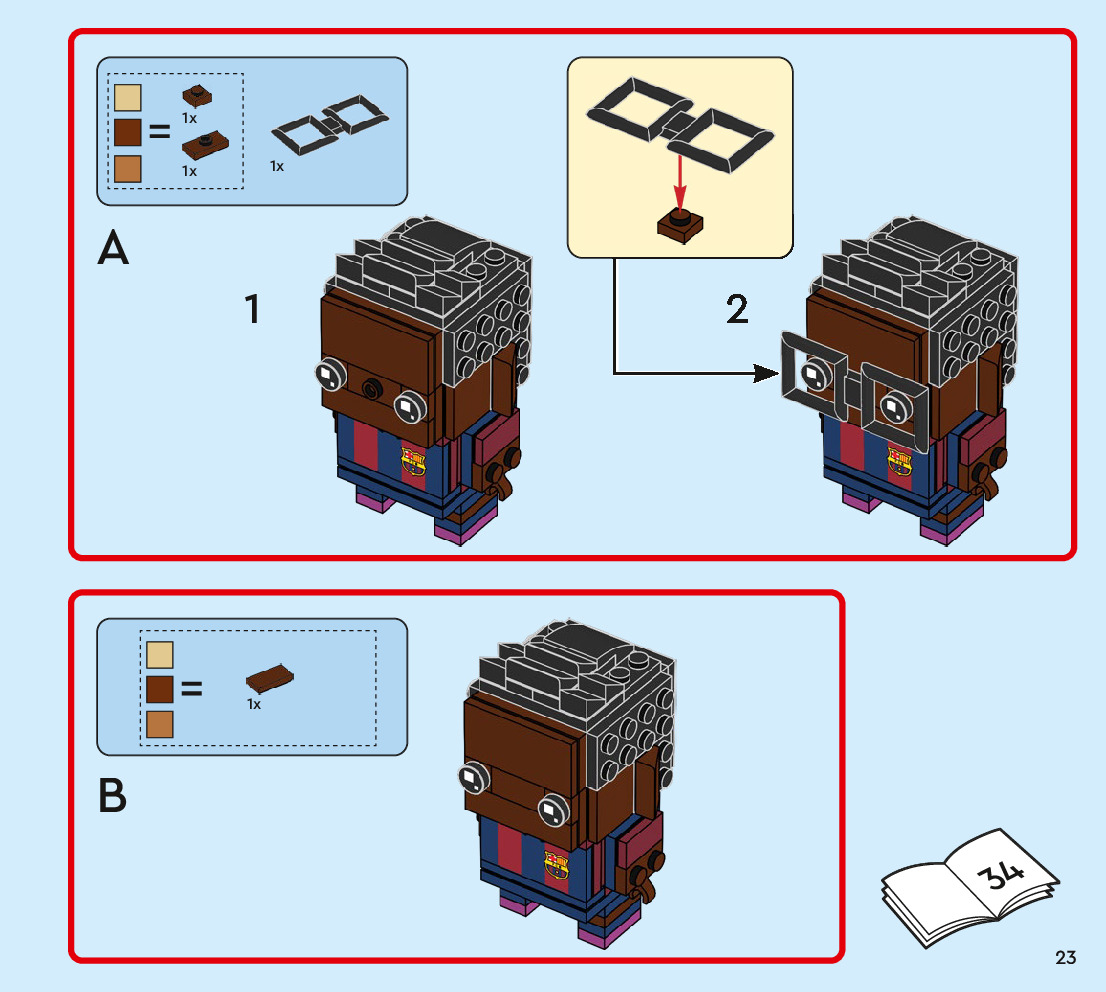 =
1x
1x
1x

A

1

2

=
1x

B

34

23