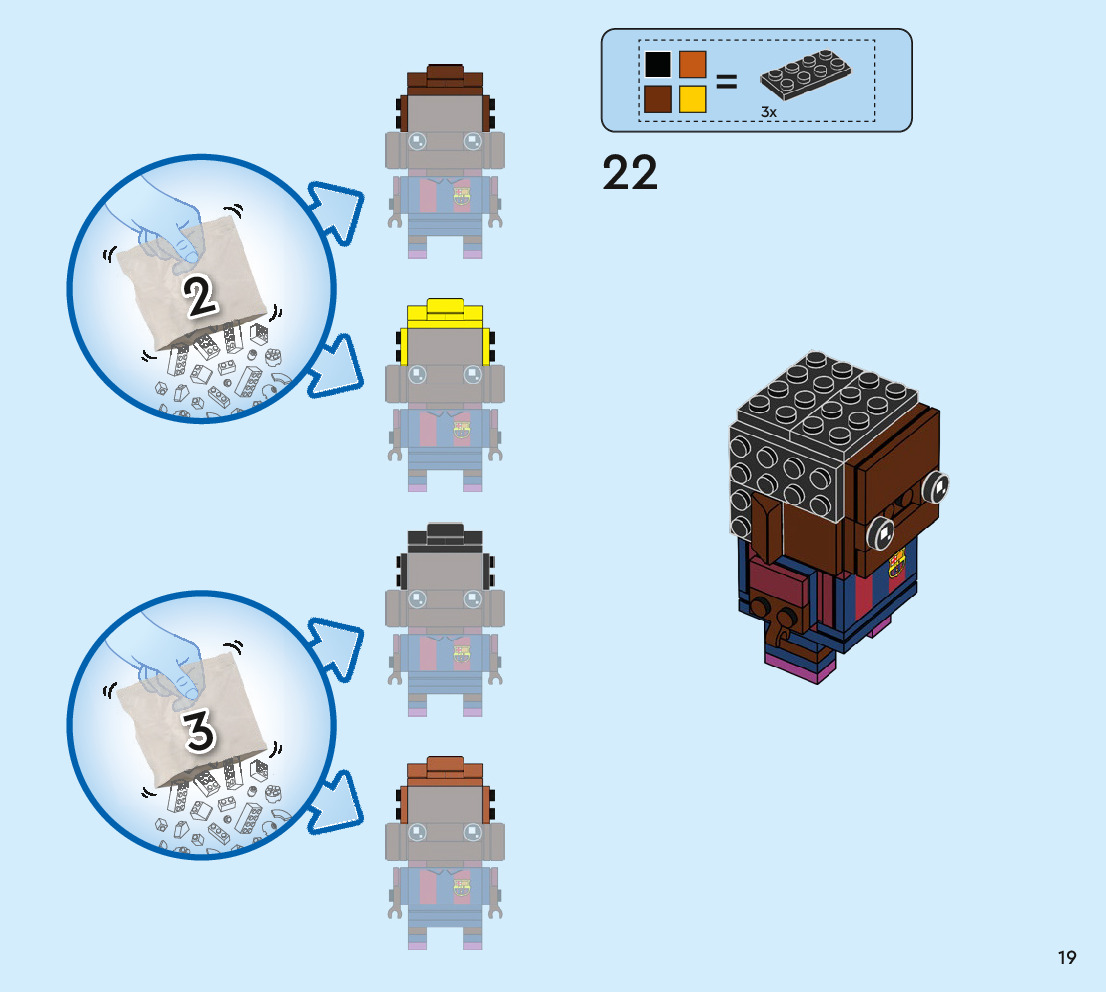 2

3

=

3x

22

19