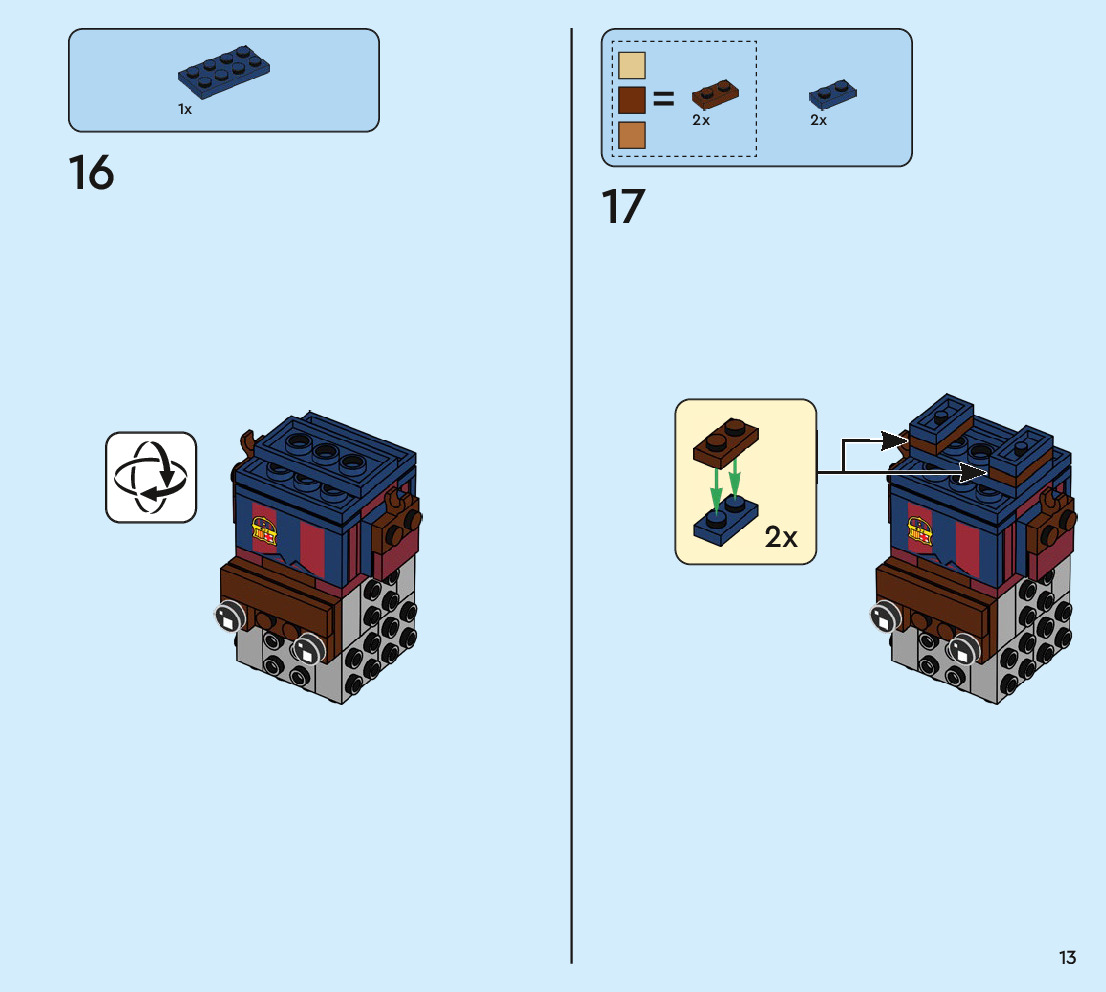 1x

16

=

2x

2x

17

2x

13