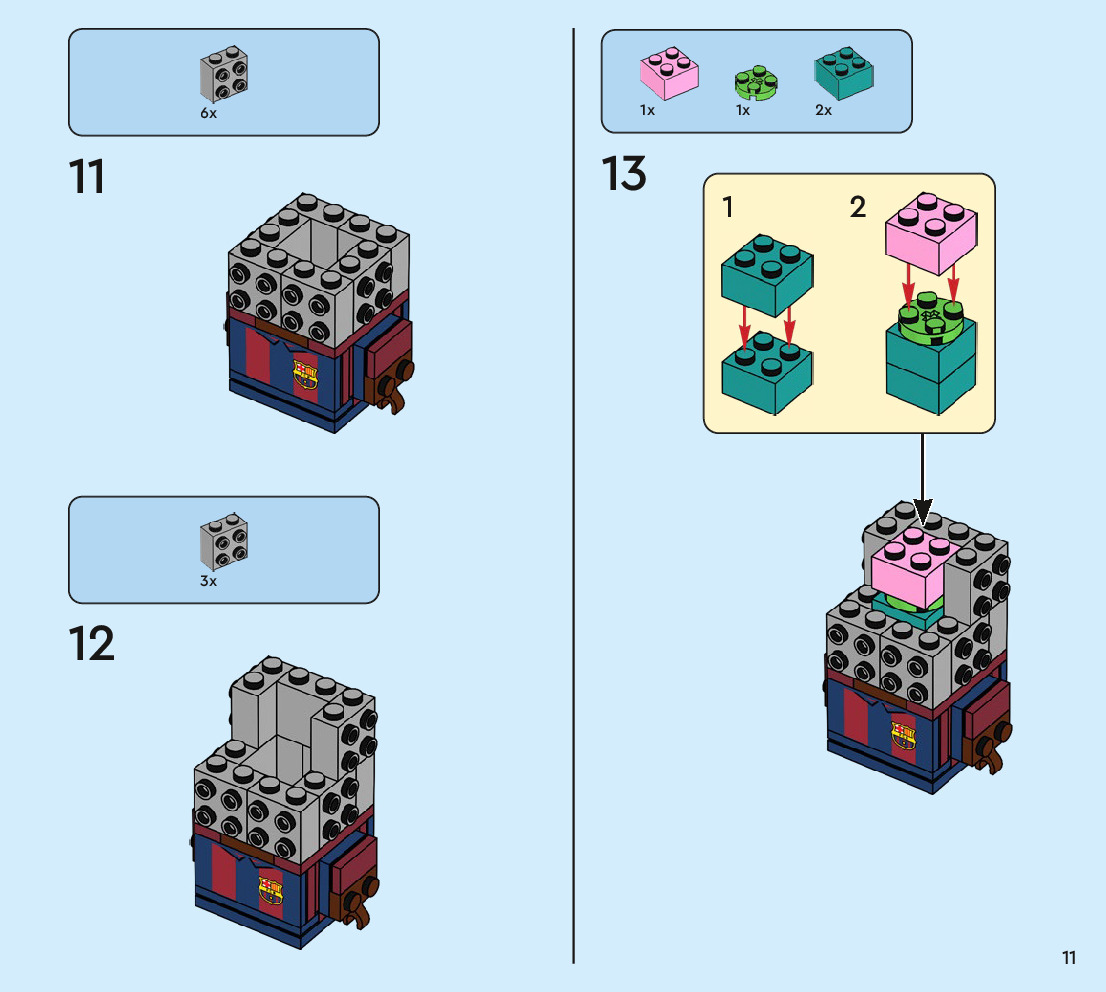 6x

11

3x

12

1x 1x 2x

13

1 2

11