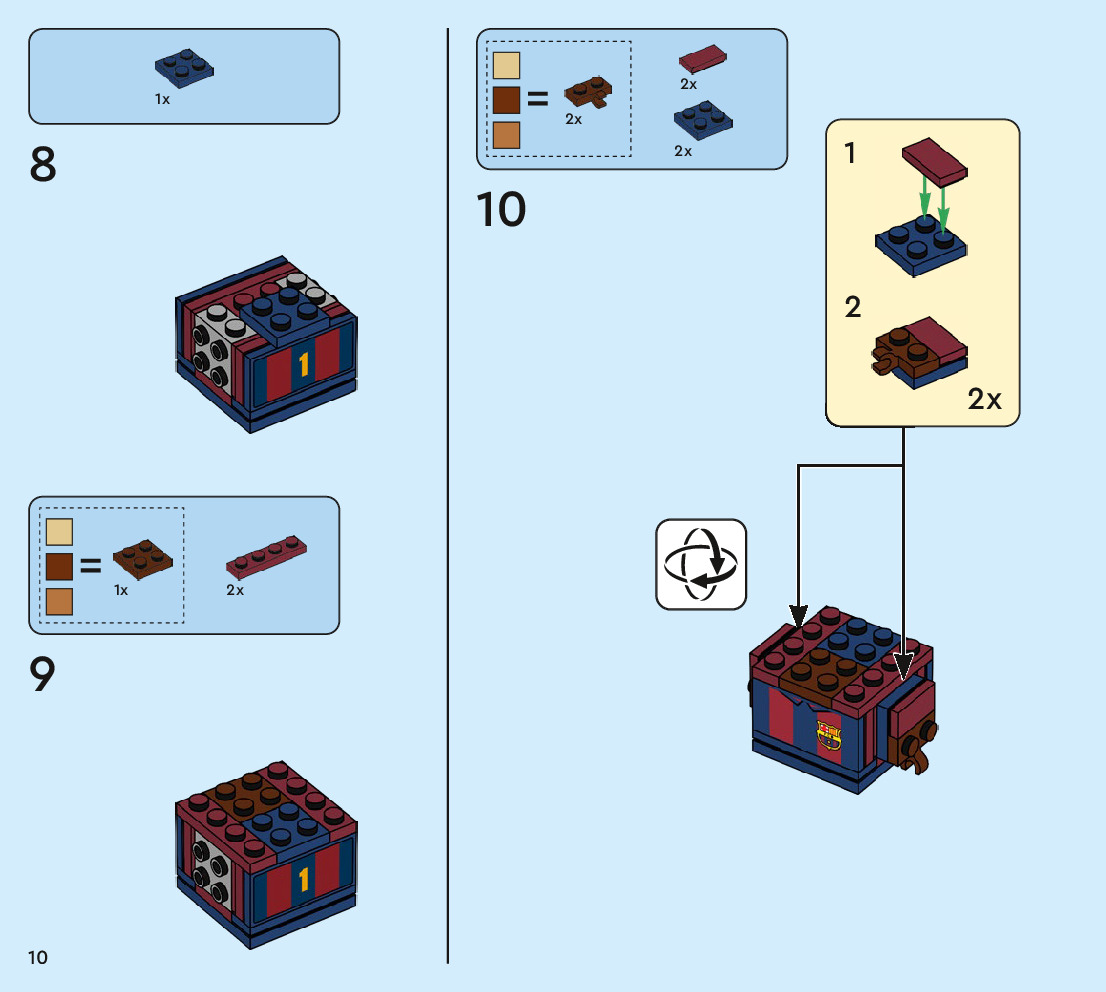 1x

8

1

=

1x

2x

9

1

10

=

2x

2x

2x

10

1

2

2x