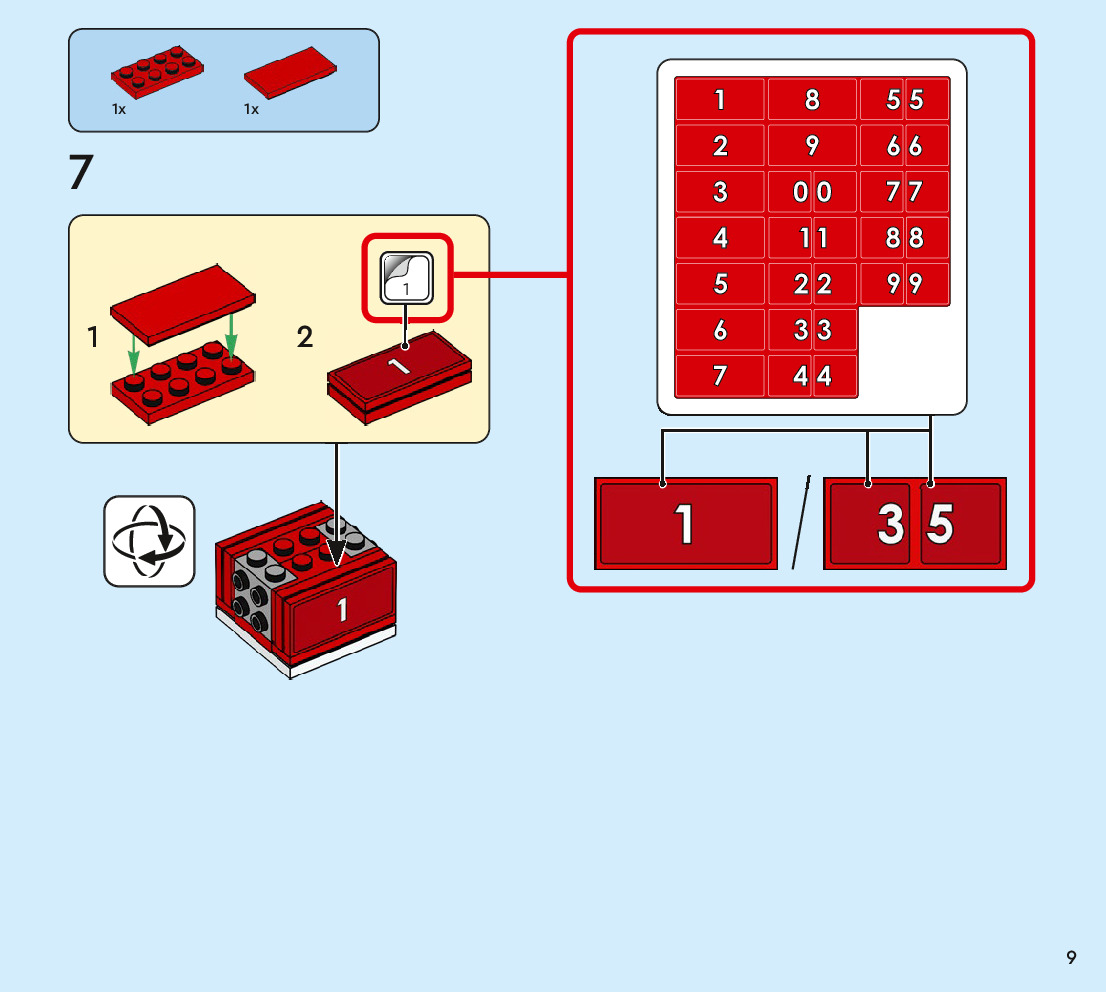 1x 1x

7

1

2

1

1

1

| 1 | 8 | 5 5 |
|---|---|---|
| 2 | 9 | 6 6 |
| 3 | 0 0 | 7 7 |
| 4 | 1 1 | 8 8 |
| 5 | 2 2 | 9 9 |
| 6 | 3 3 | |
| 7 | 4 4 | |

1 / 3 5

9