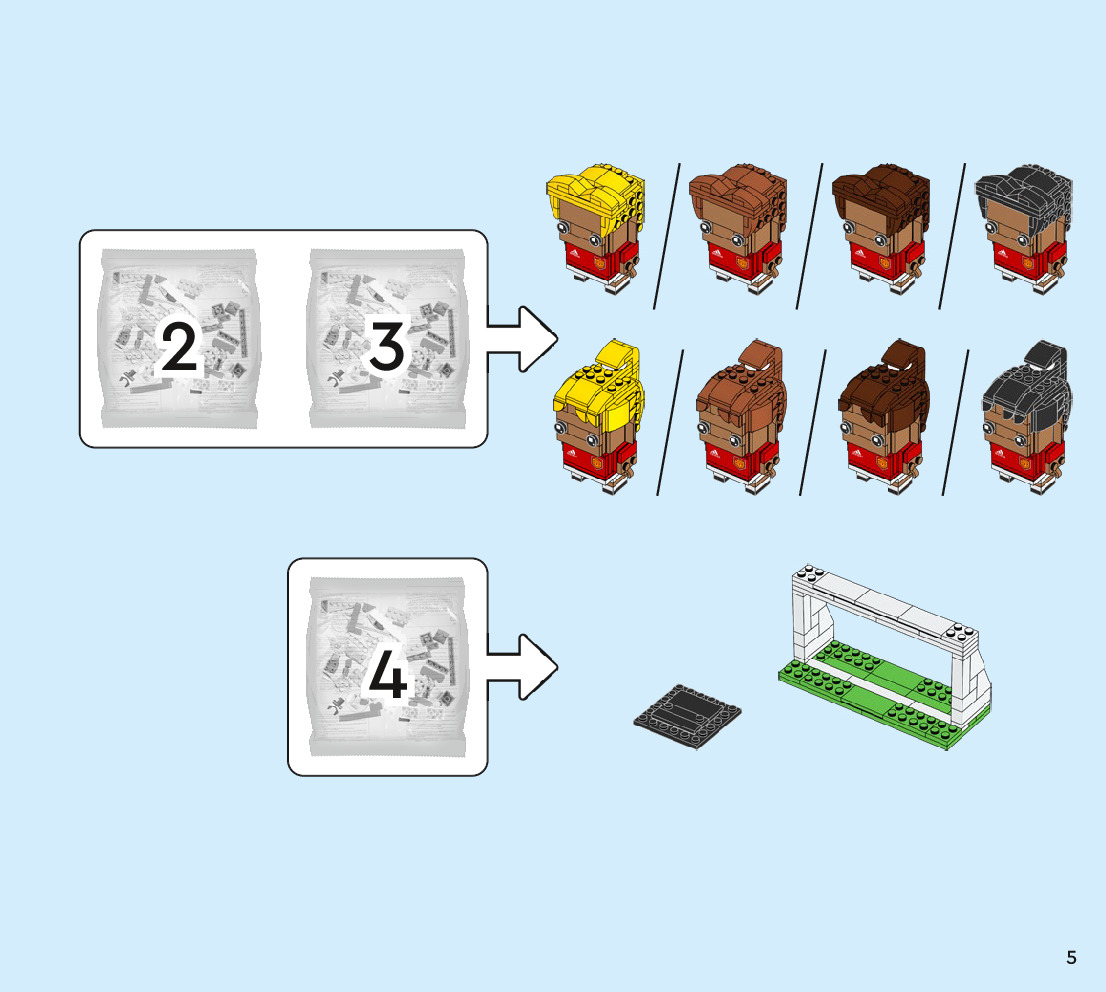 2
3
4
5