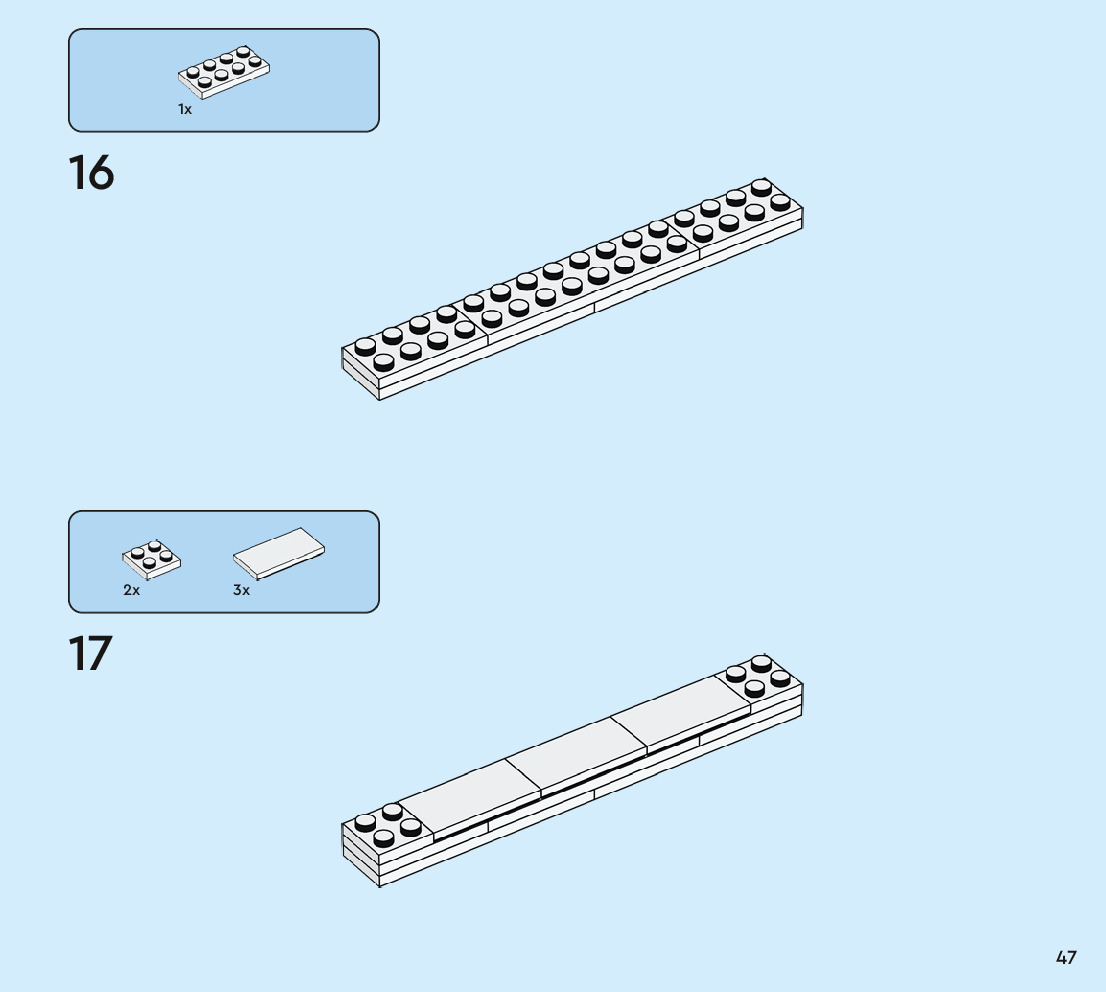 1x

16

2x 3x

17

47