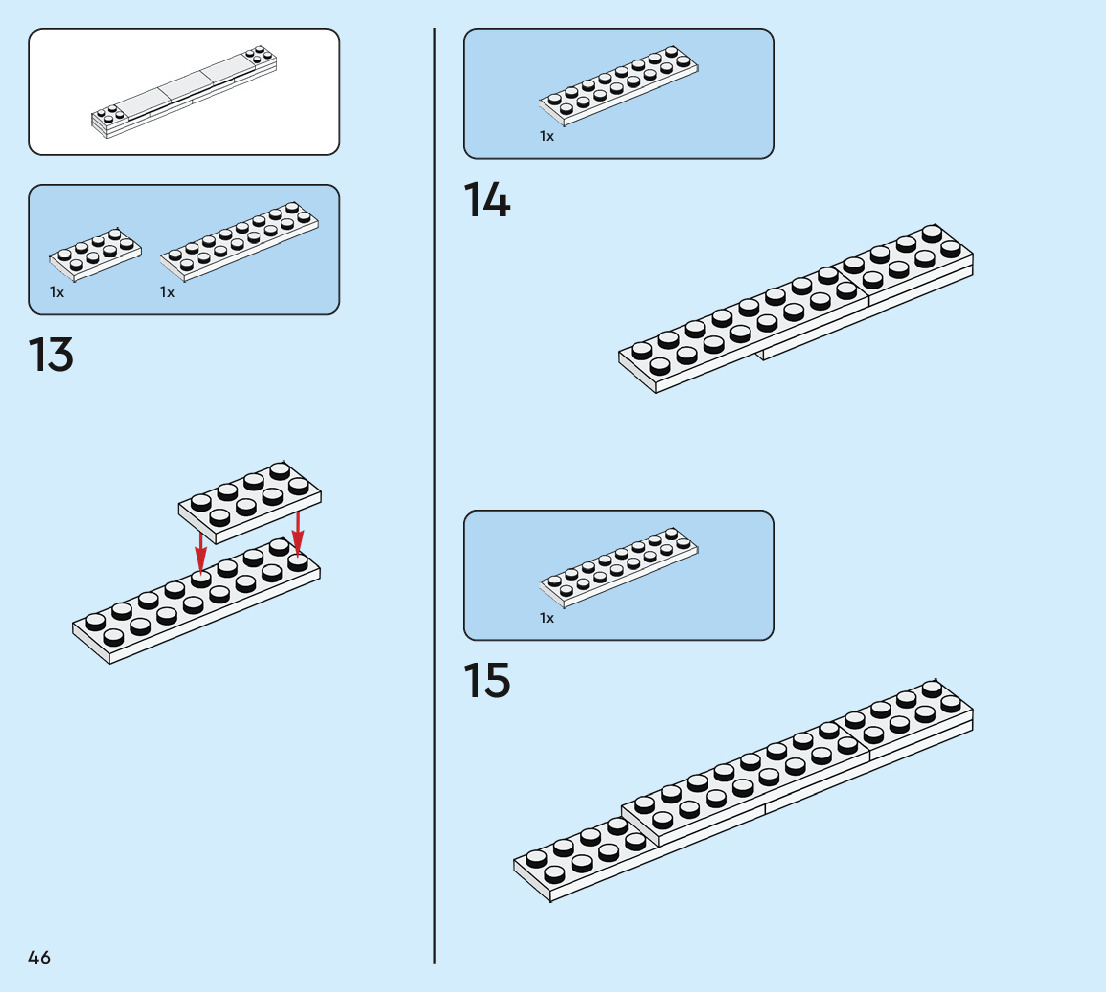 1x 1x

13

1x

14

1x

15

46