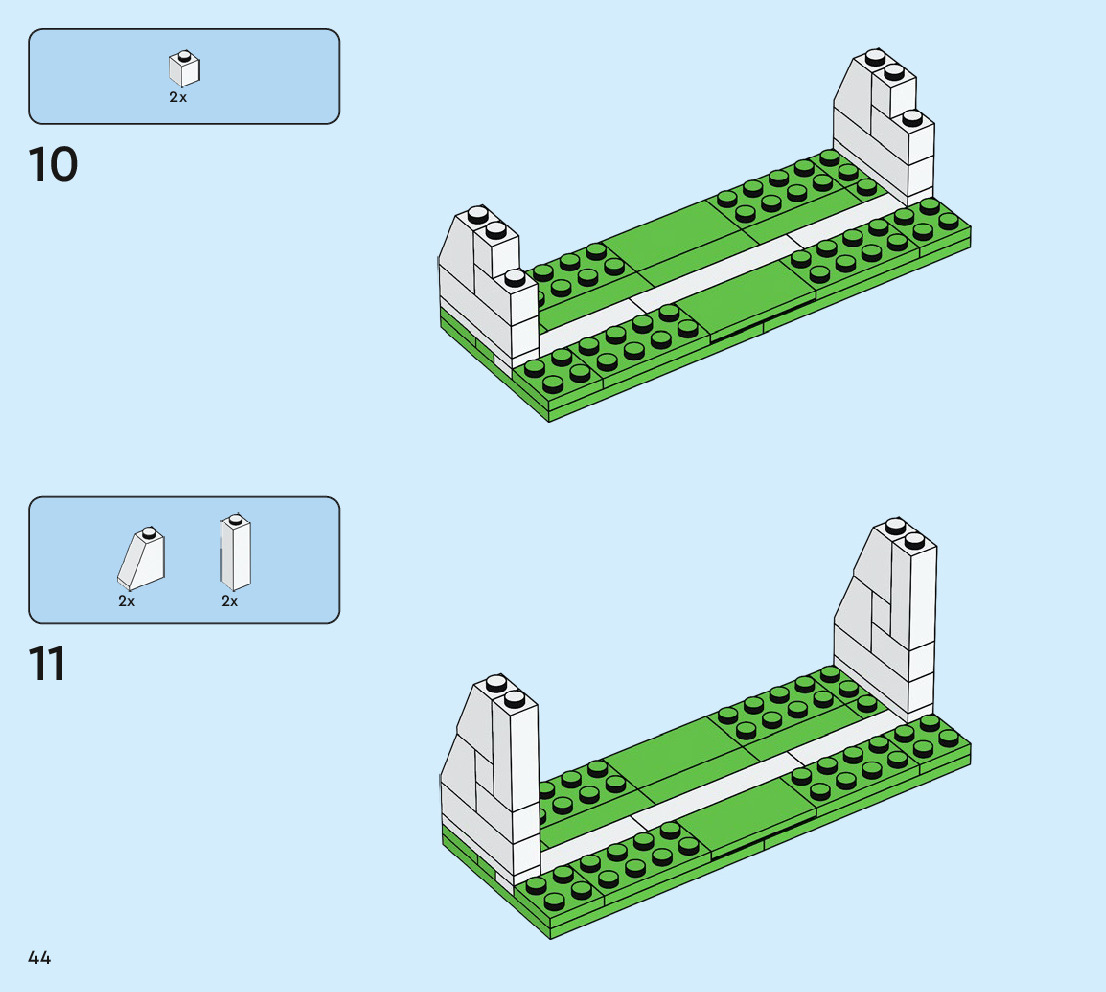 2x

10

2x

2x

11

44