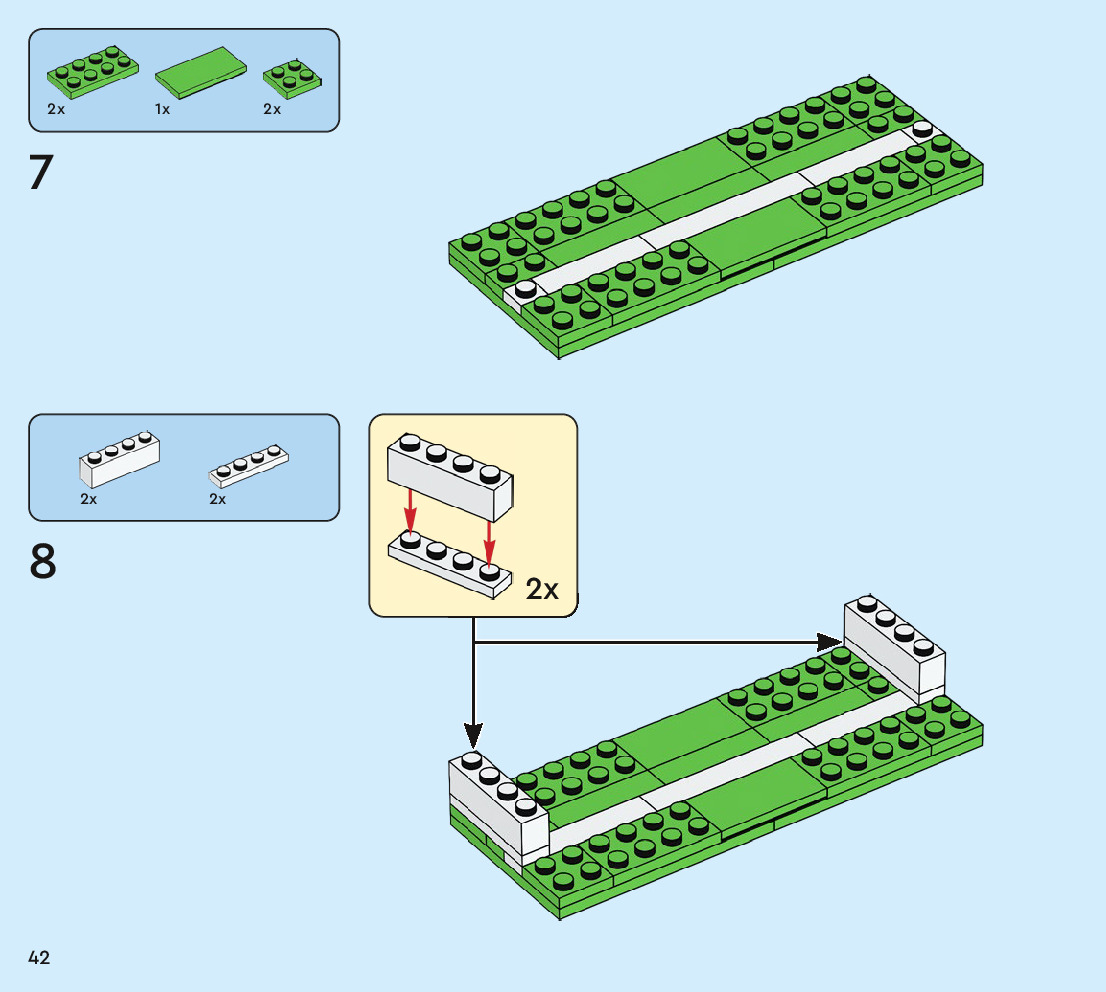 2x 1x 2x

7

2x 2x

8

2x

42