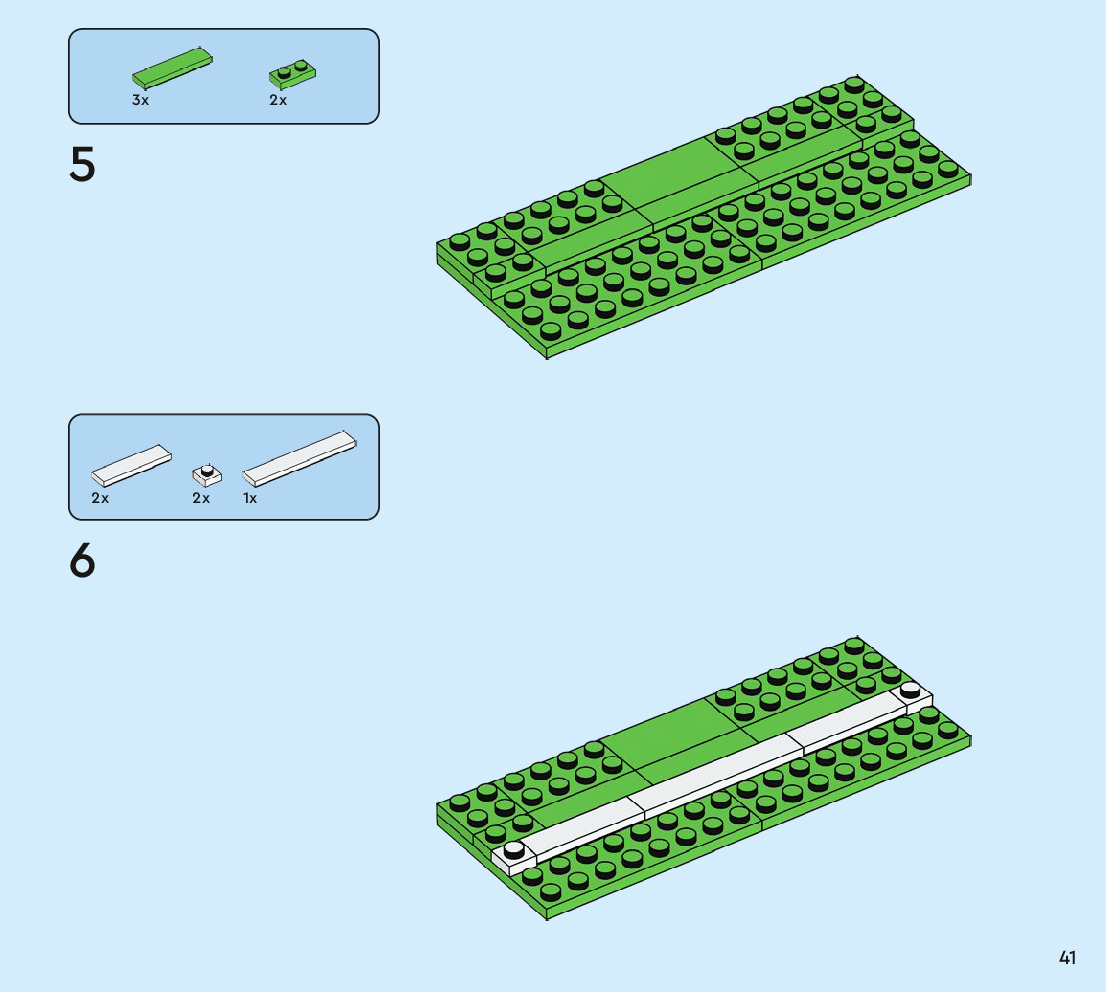 3x 2x

5

2x 2x 1x

6

41