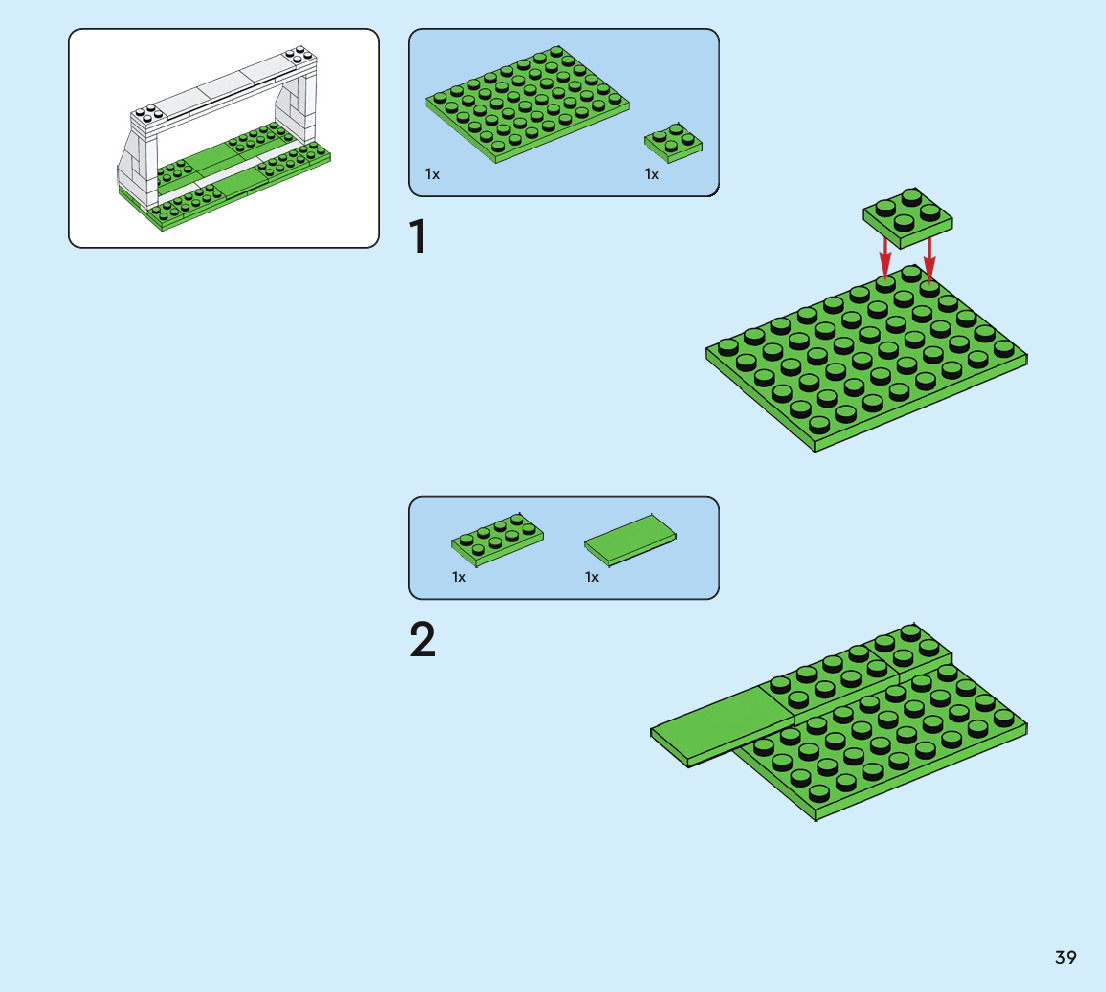 1x

1x

1

1x

1x

2

39