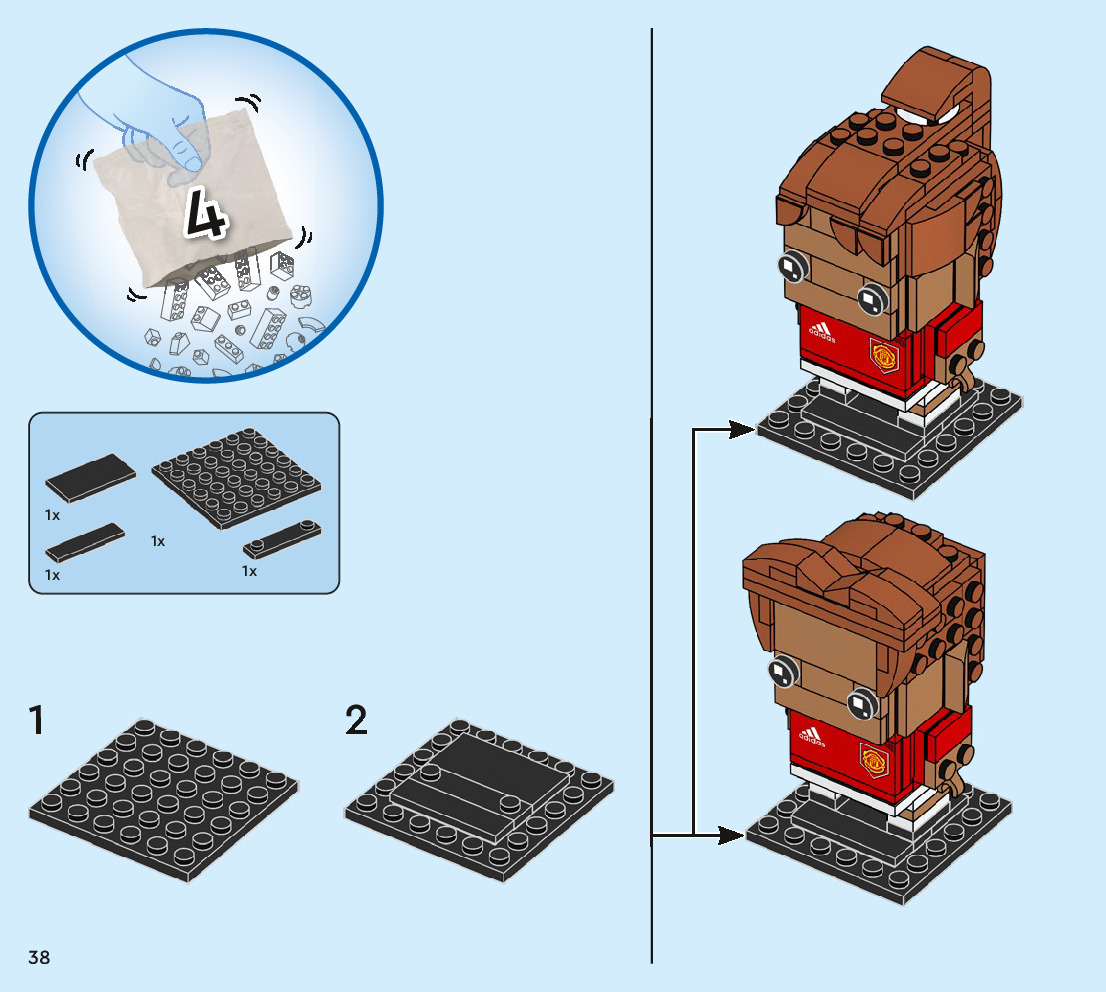 4

1x
1x
1x
1x

1

2

adidas

adidas

38