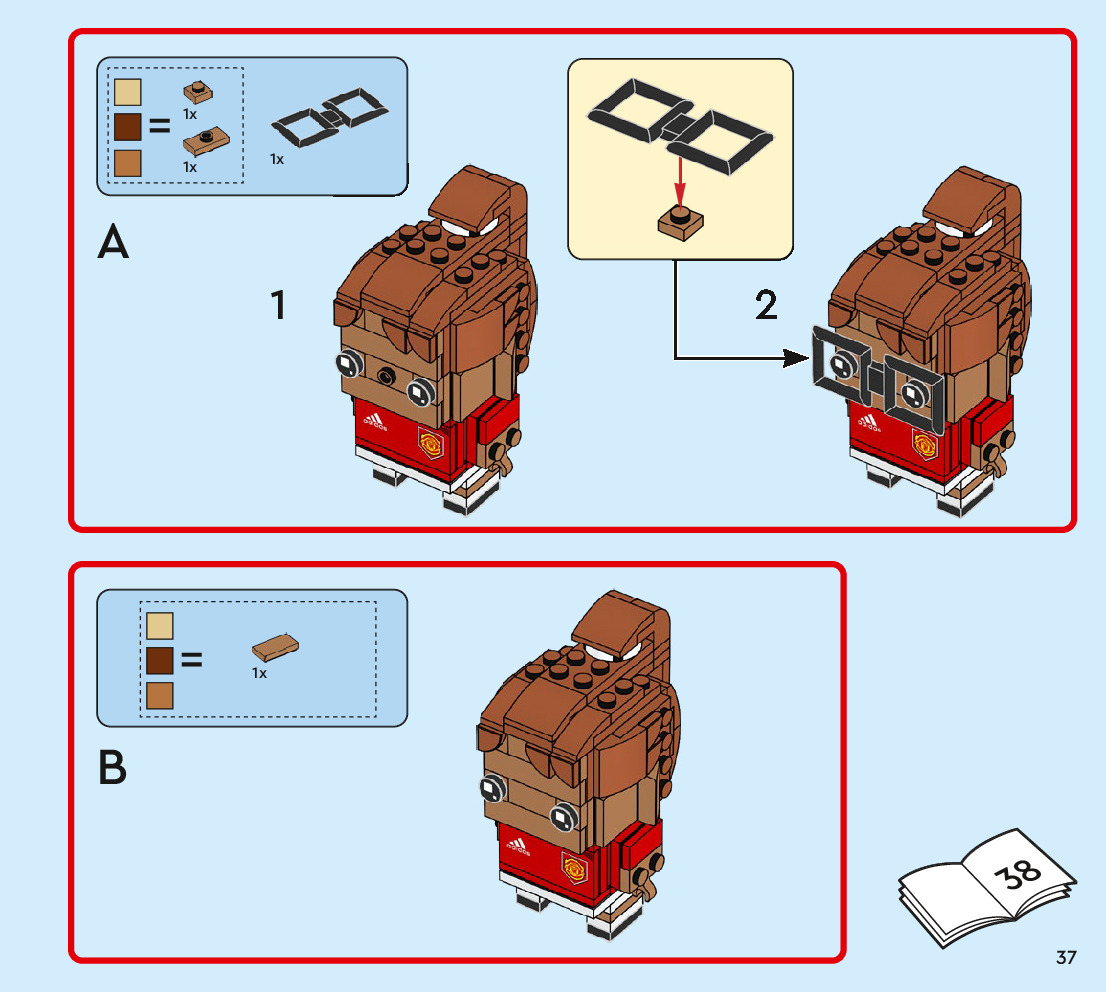 =

1x

1x

1x

A

1

2

adidas

adidas

=

1x

B

adidas

38

37