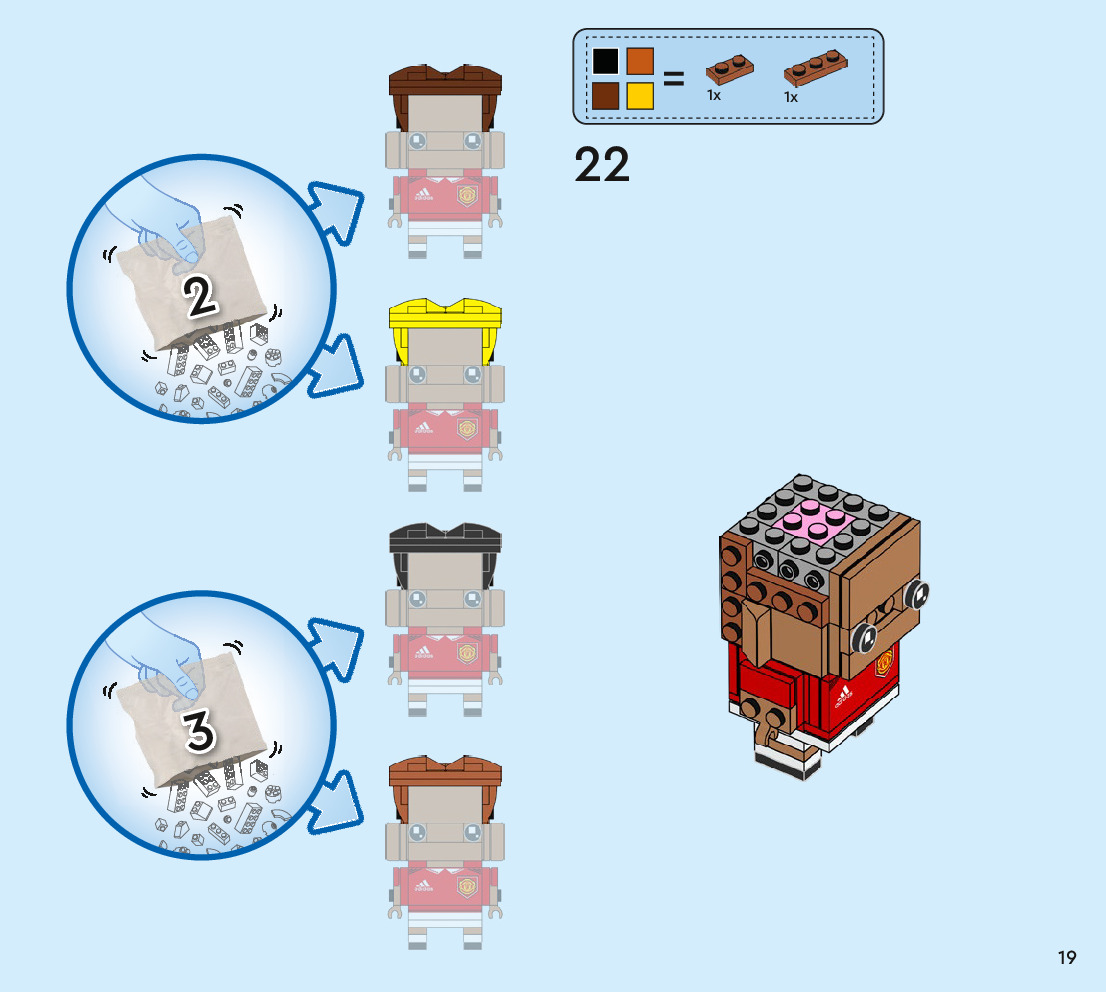 2

3

=

1x

1x

22

19