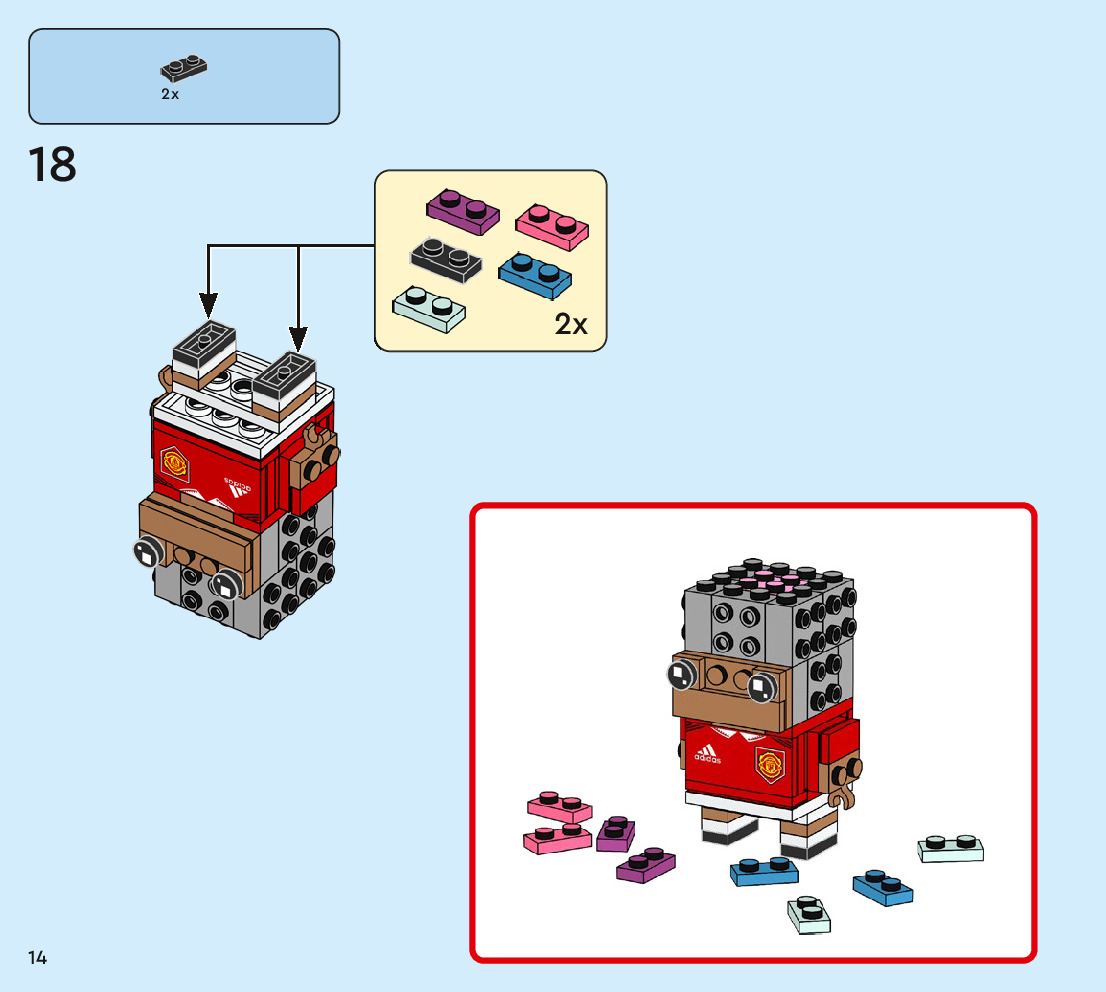 2x

18

2x

adidas

adidas

14