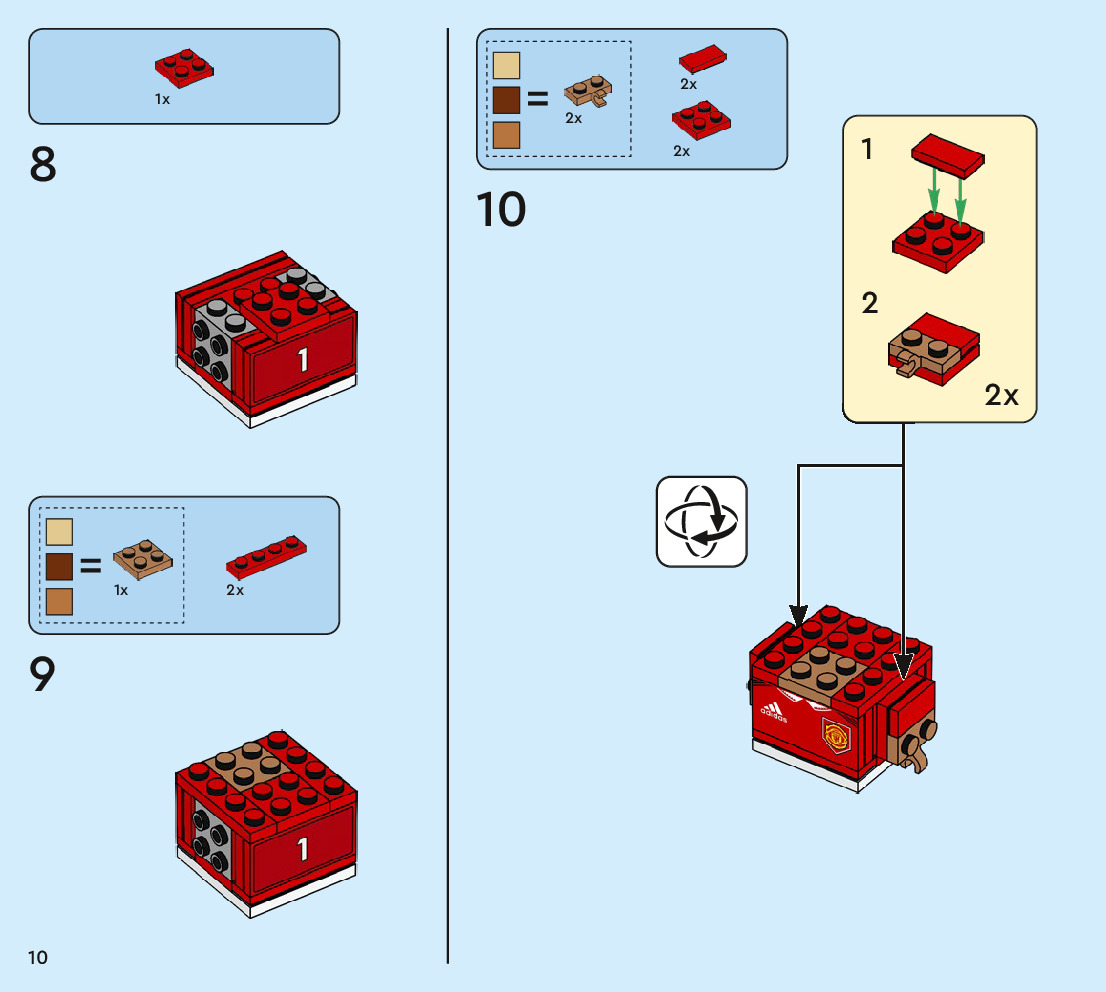 1x

8

1

=

1x

2x

9

1

10

=

2x

2x

2x

10

1

2

2x

adidas