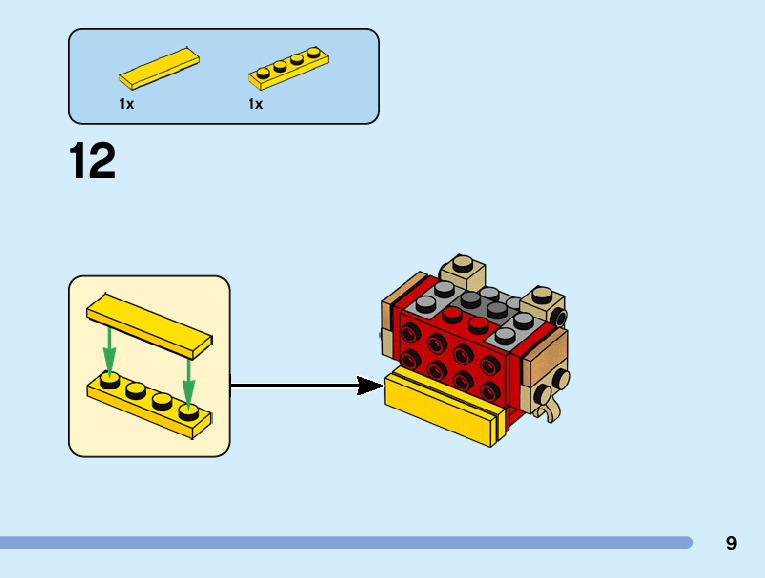 1x

1x

12

9