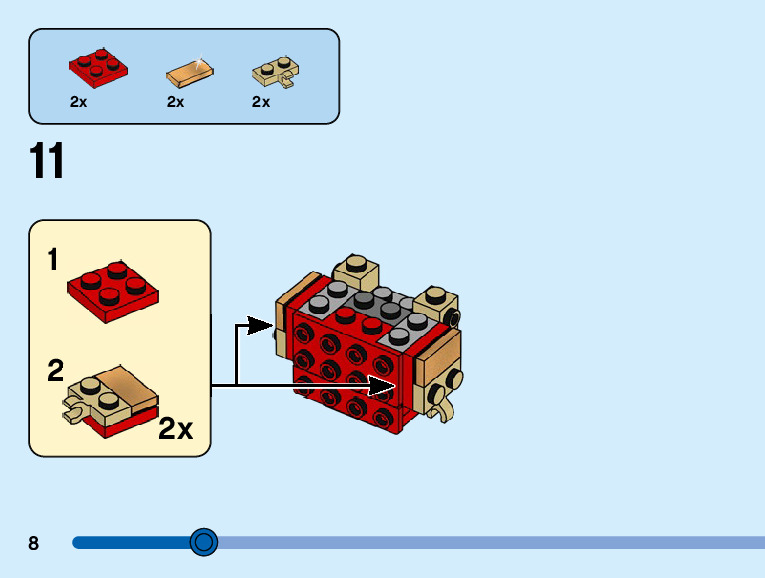 2x 2x 2x

11

1

2

2x

8